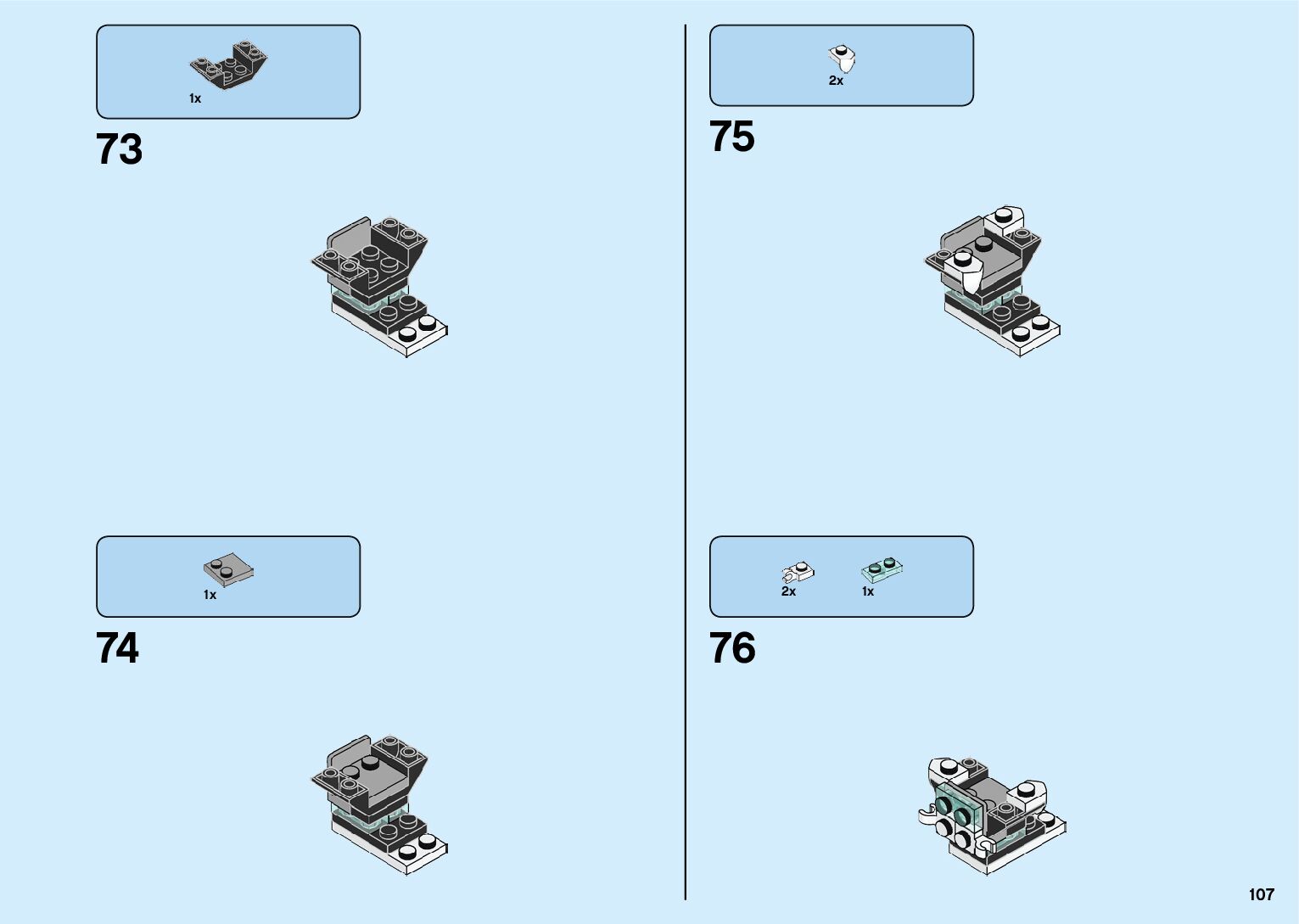 1x

73

1x

74

2x

75

2x

1x

76

107