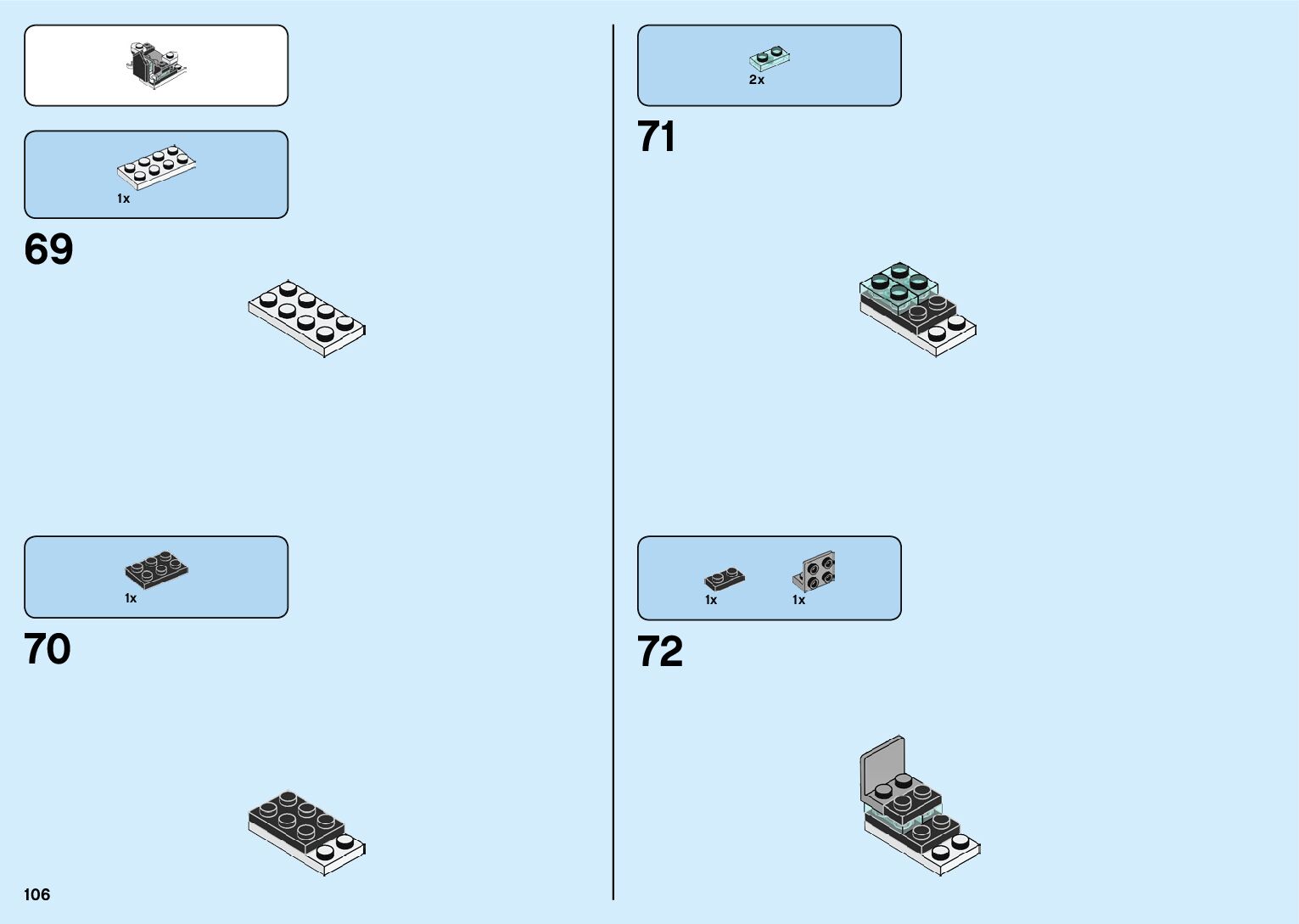 1x

69

1x

70

106

2x

71

1x 1x

72