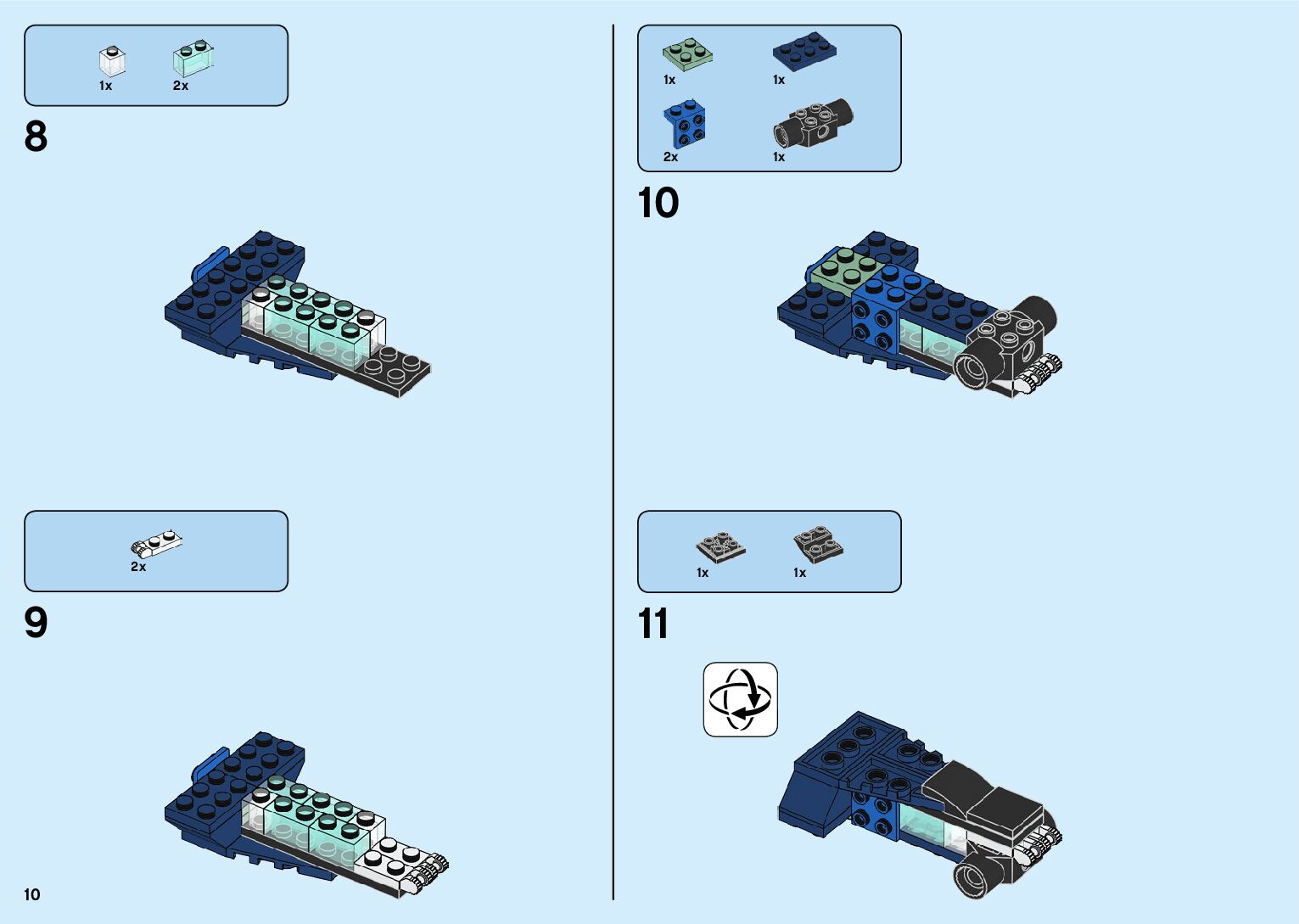 1x 2x

8

2x

9

10

1x 1x

2x 1x

10

1x 1x

11