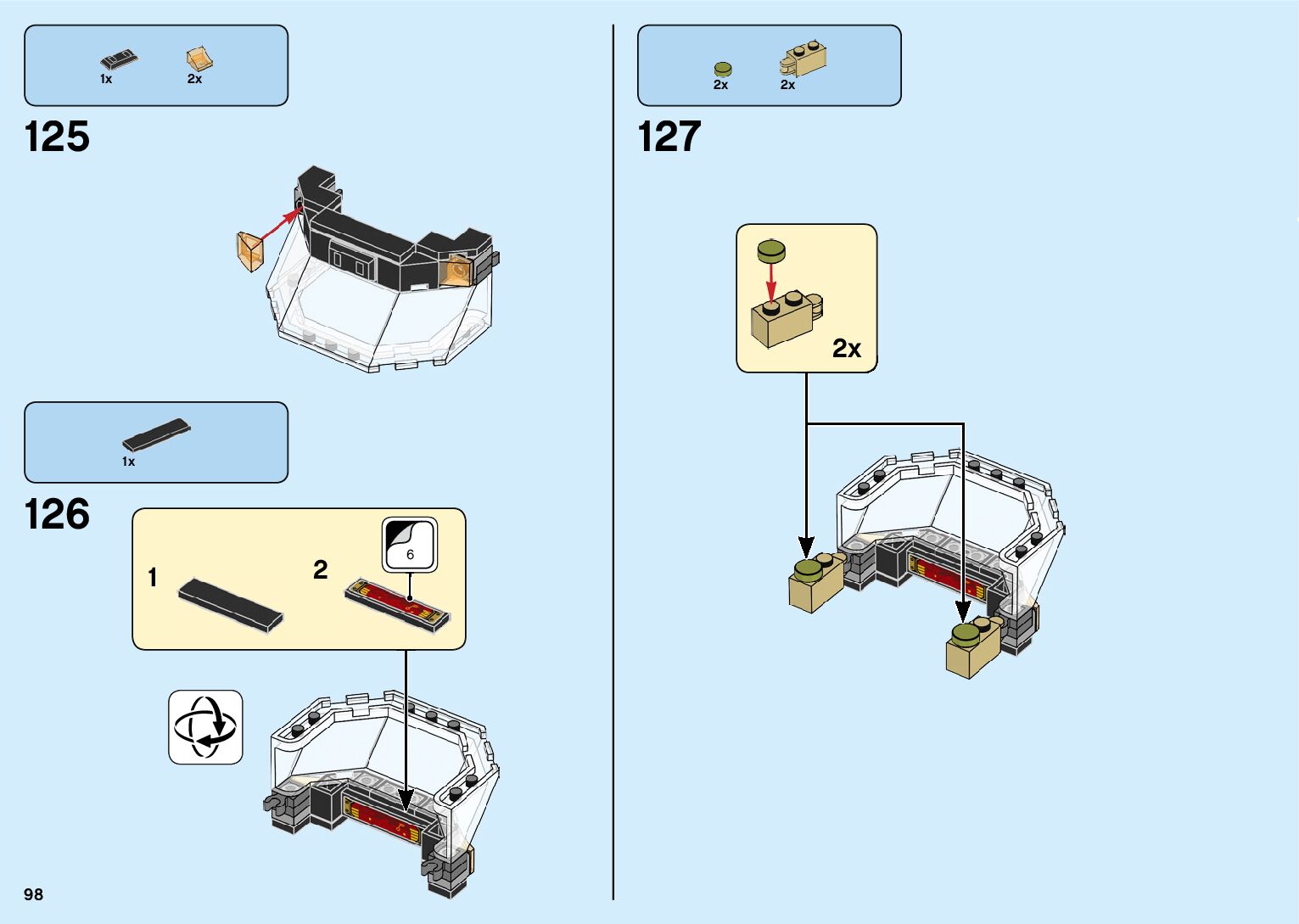 1x 2x

125

1x

126

1

2

6

98

2x 2x

127

2x