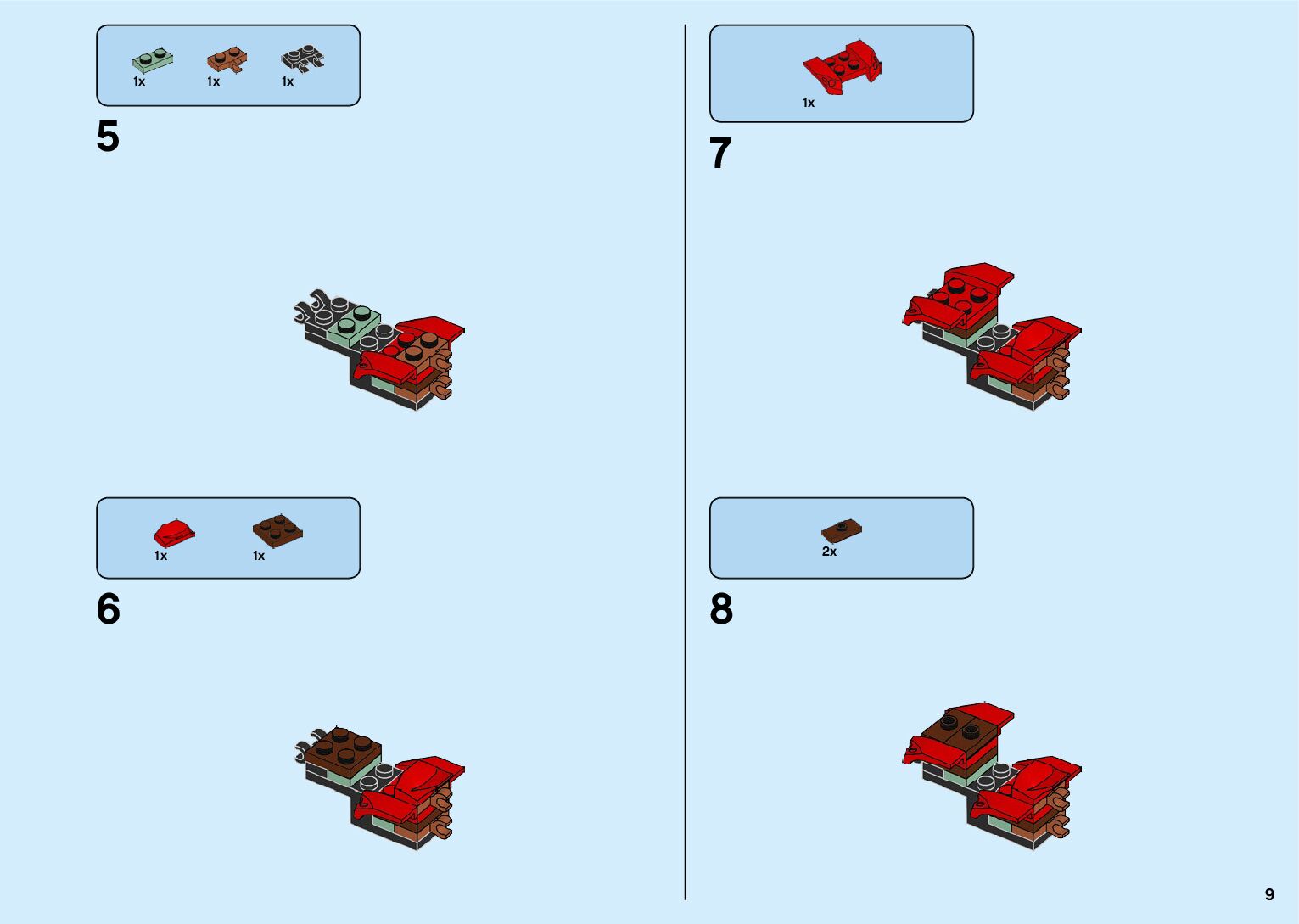 1x 1x 1x

5

1x 1x

6

1x

7

2x

8

9