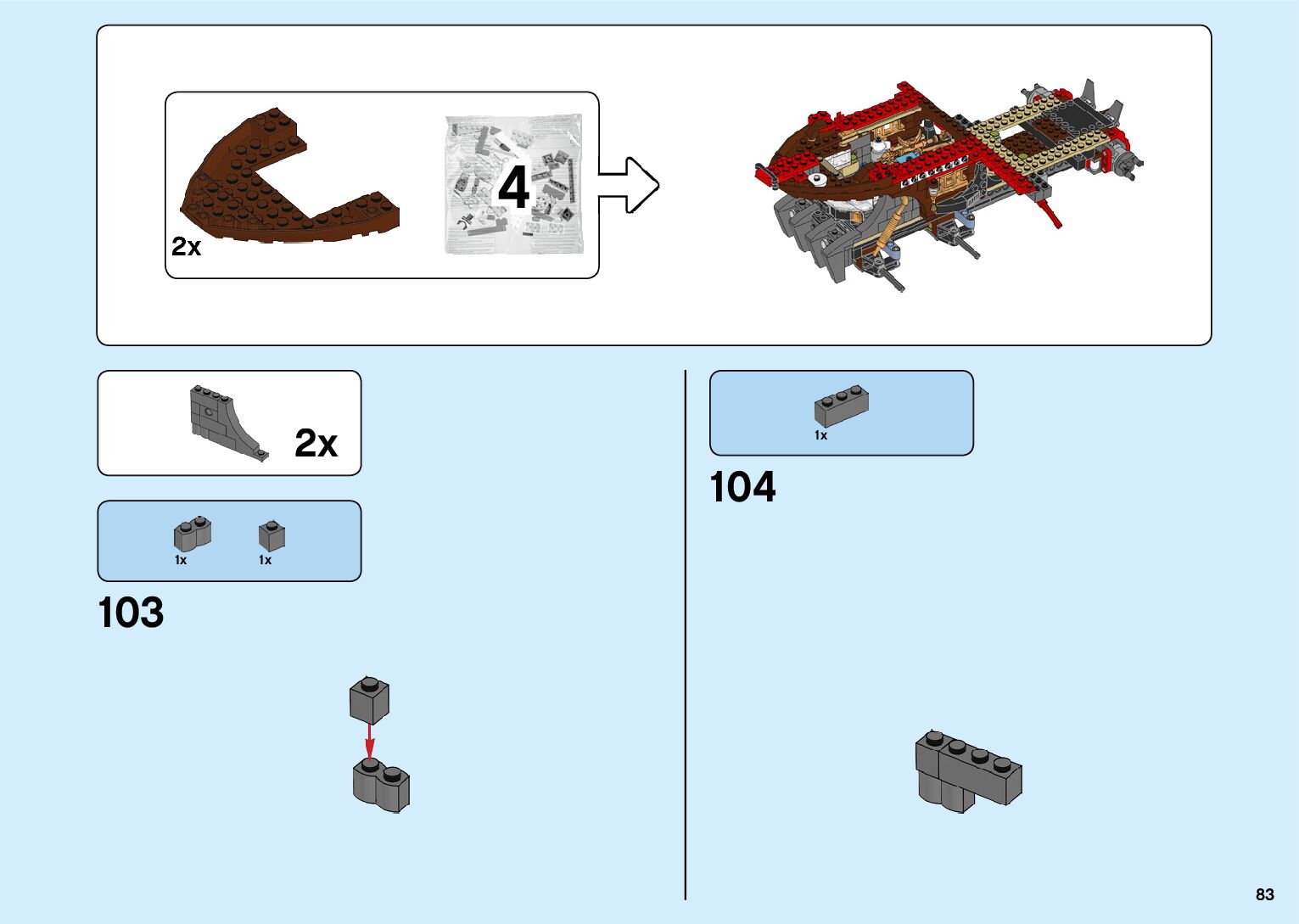 2x

4

2x

1x

1x

103

1x

104

83