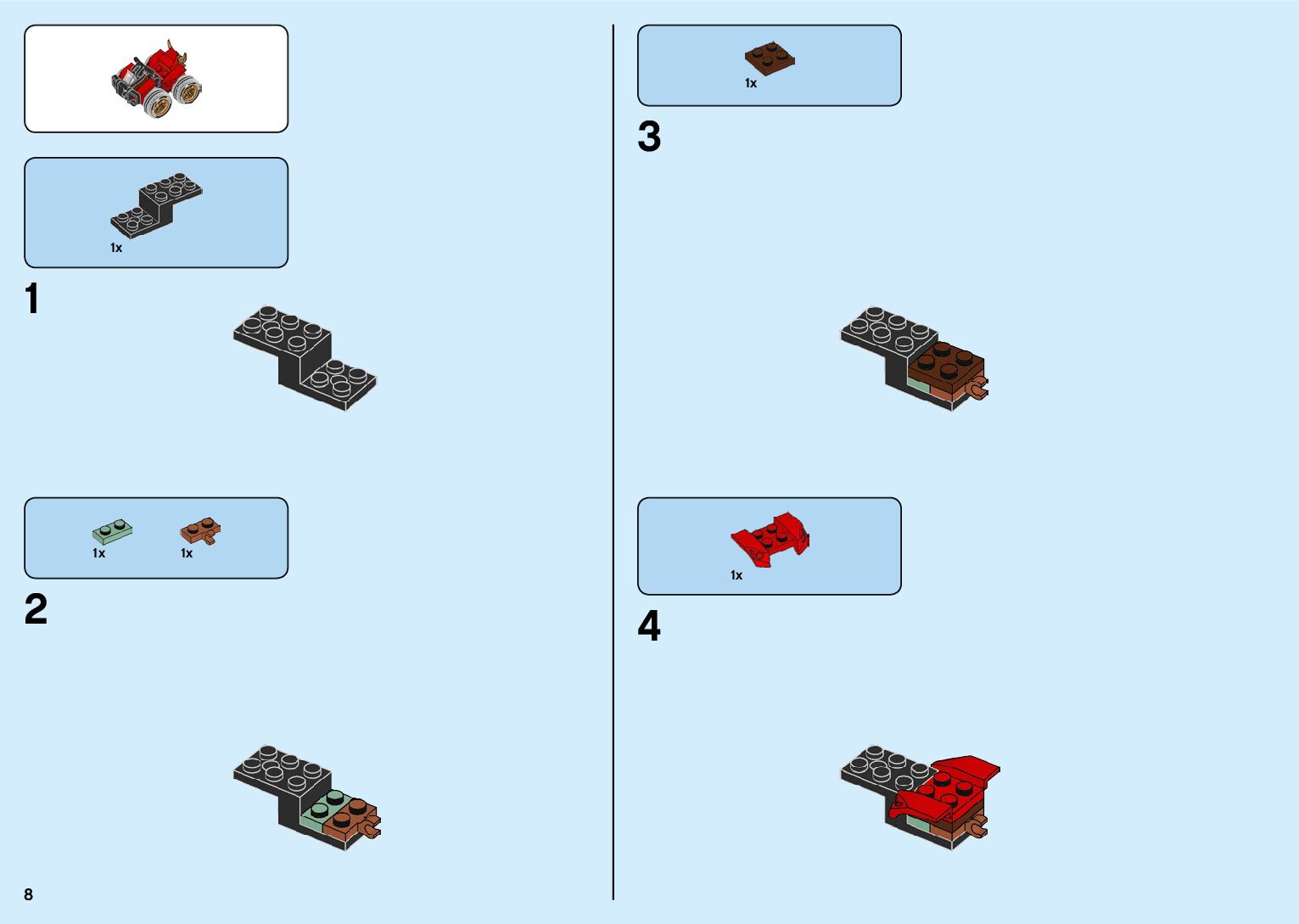 1x

1

1x

1x

2

8

1x

3

1x

4