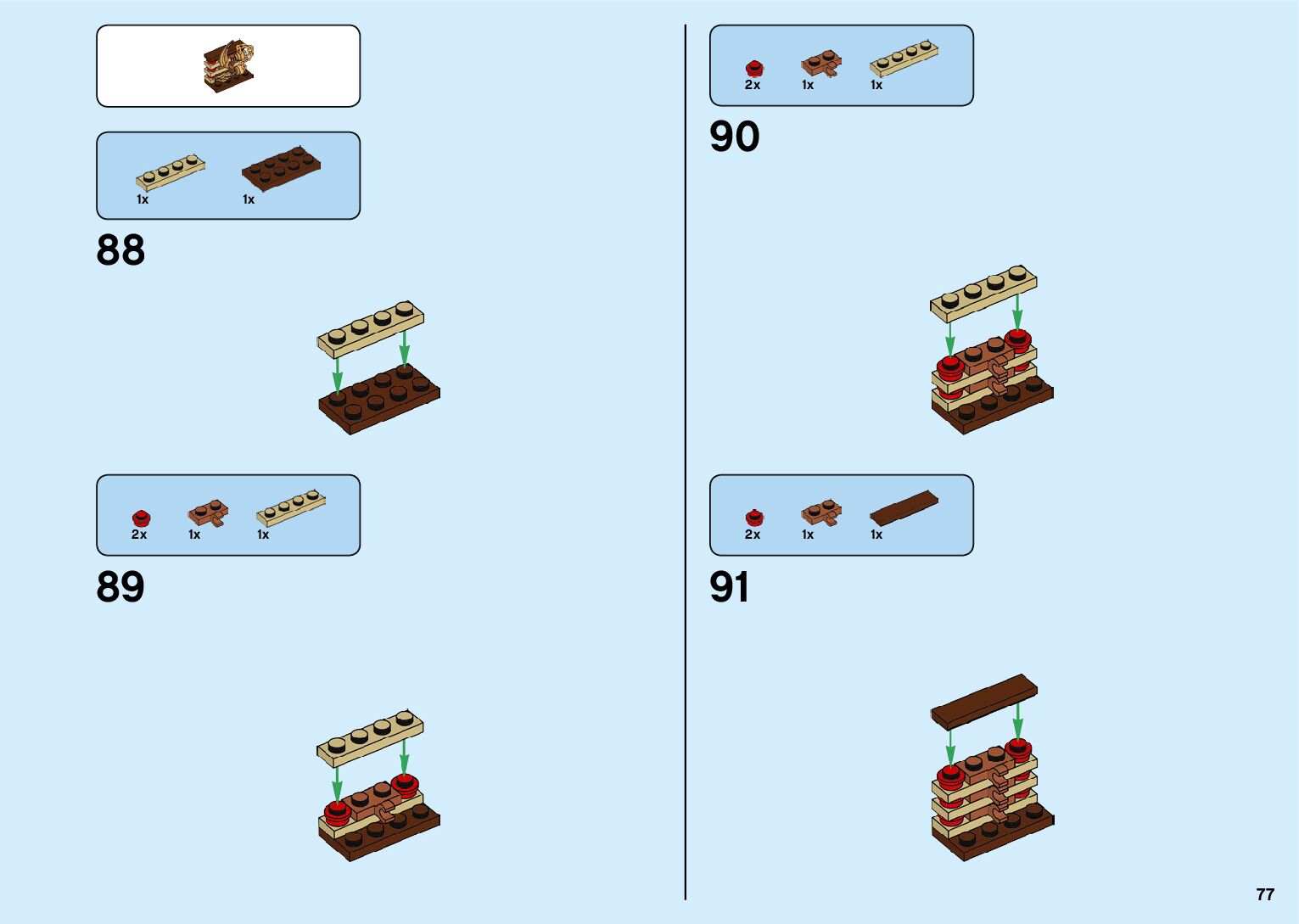 1x 1x

88

2x 1x 1x

89

2x 1x 1x

90

2x 1x 1x

91

77