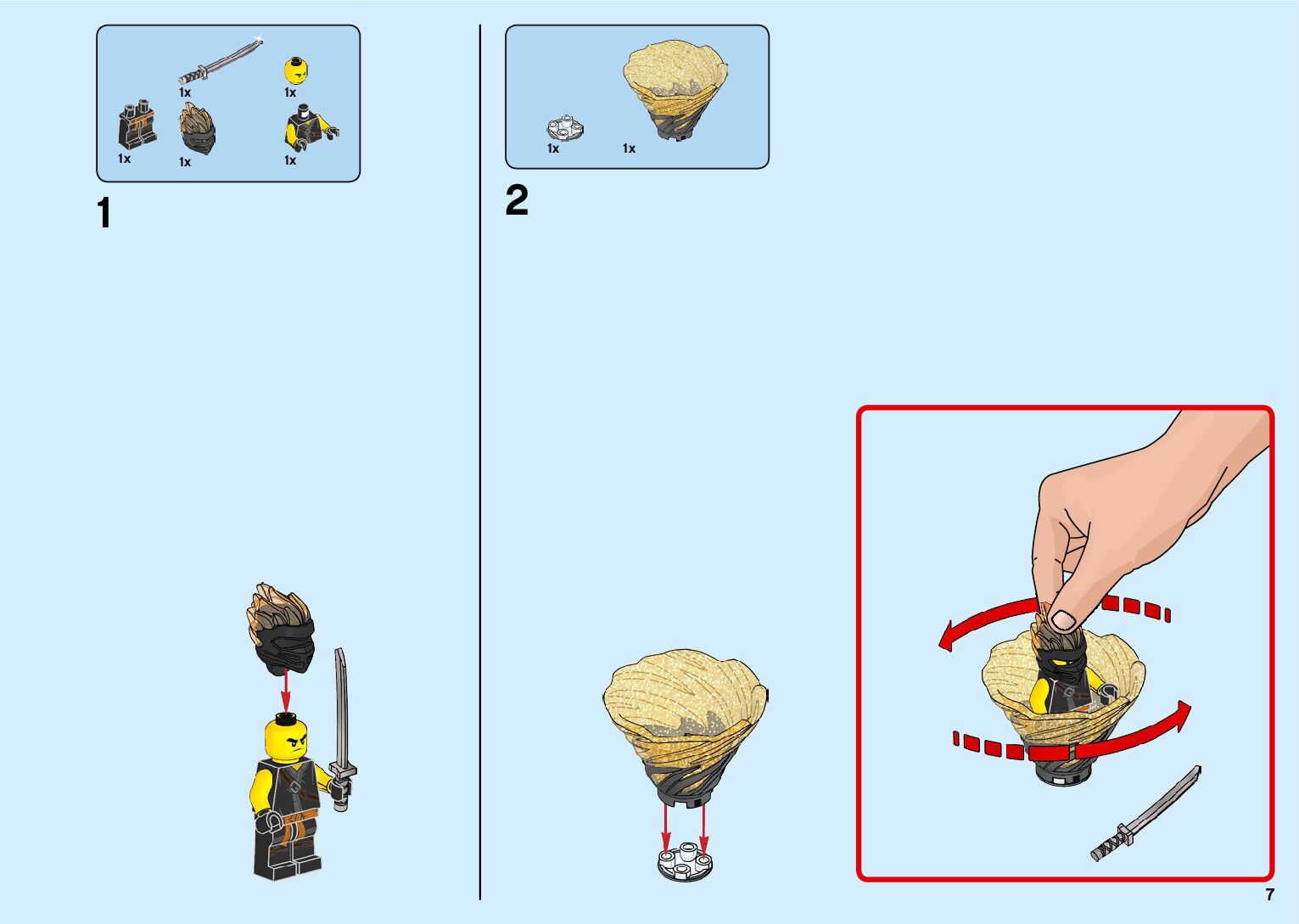 1x
1x
1x
1x
1x

1

1x
1x

2

7