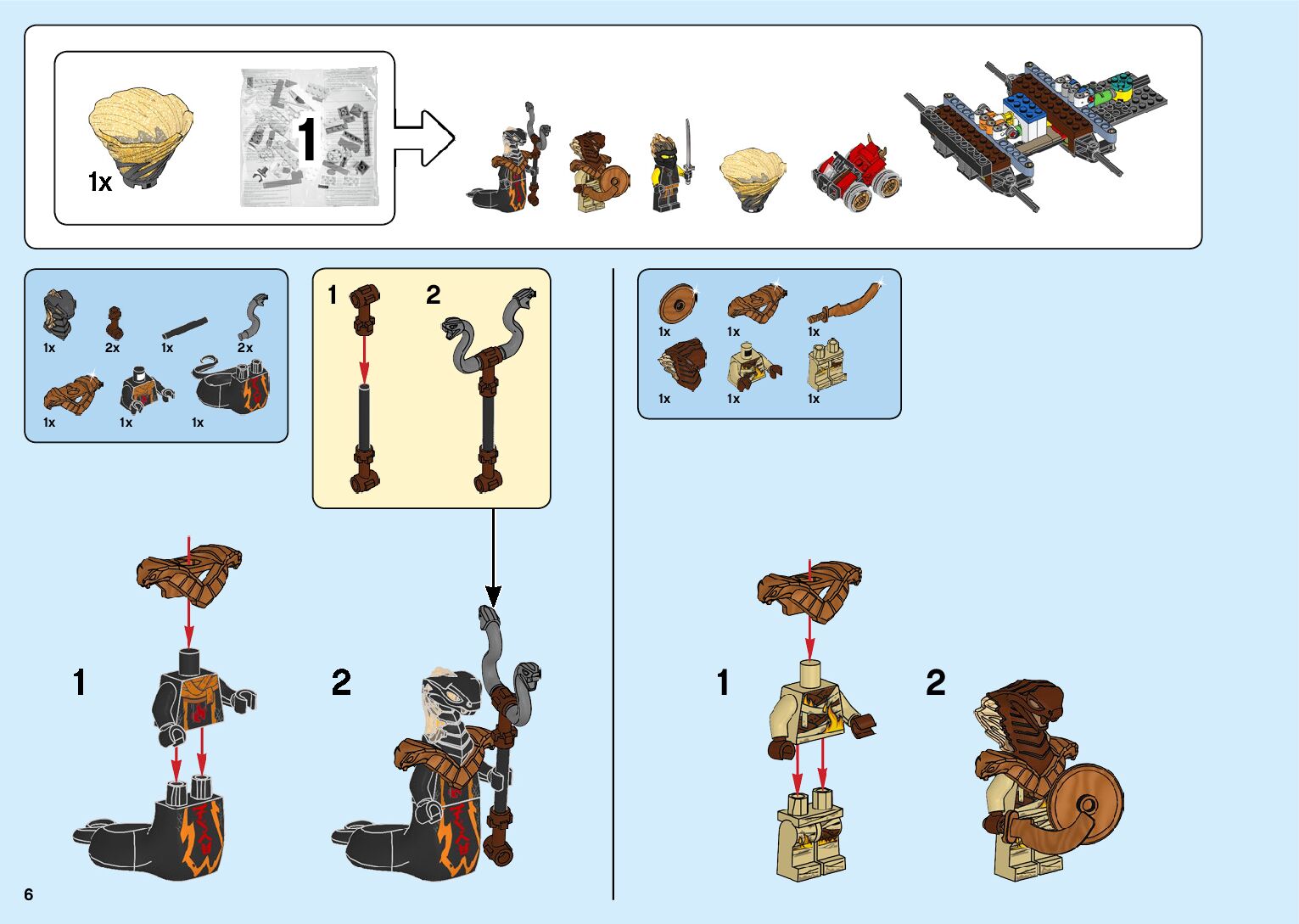 1x

1

1x
2x
1x
2x
1x
1x
1x

1
2

1x
1x
1x
1x
1x
1x

1
2

1
2

6