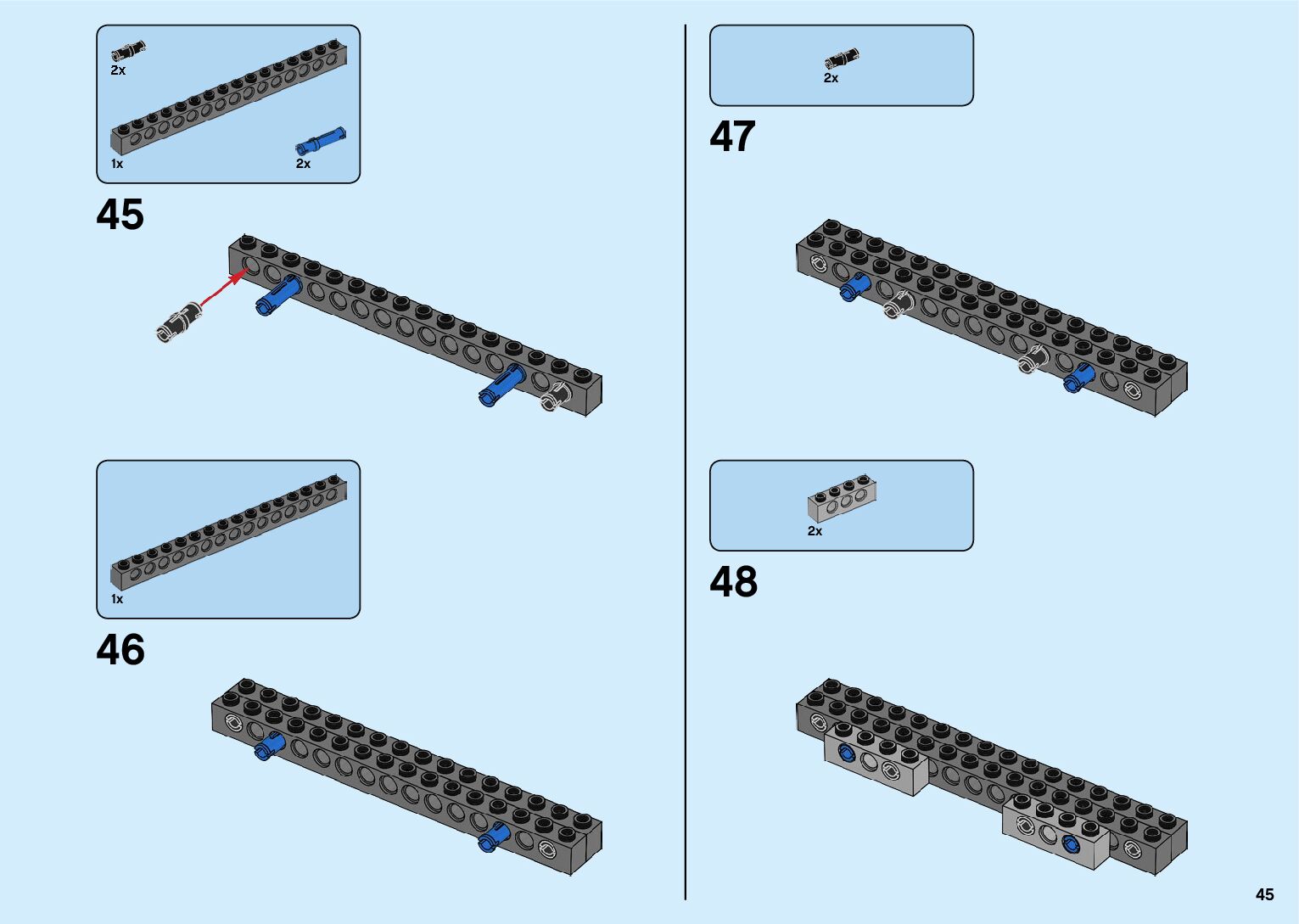 2x
1x
2x
45

1x
46

2x
47

2x
48

45