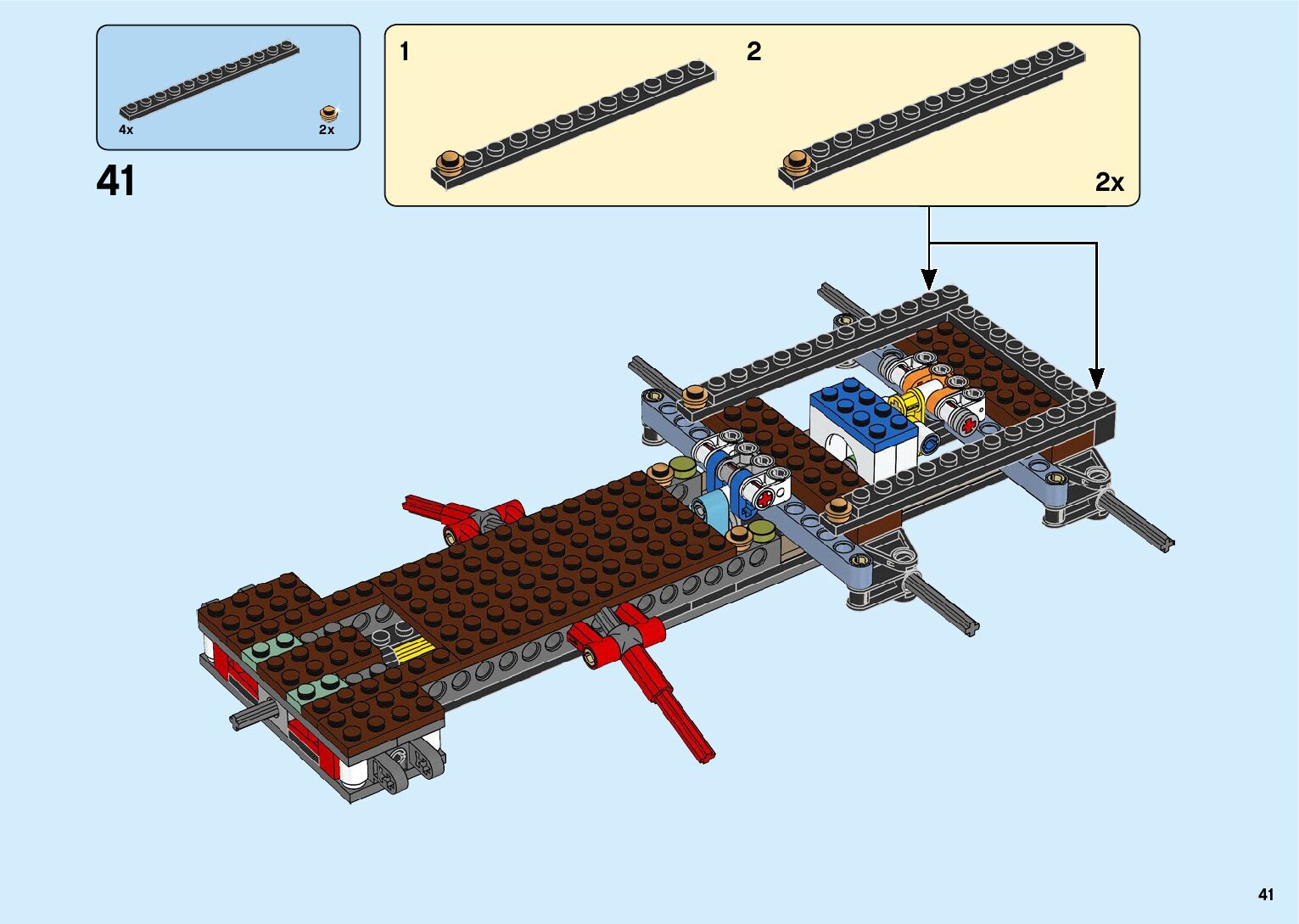 4x

2x

41

1

2

2x

41