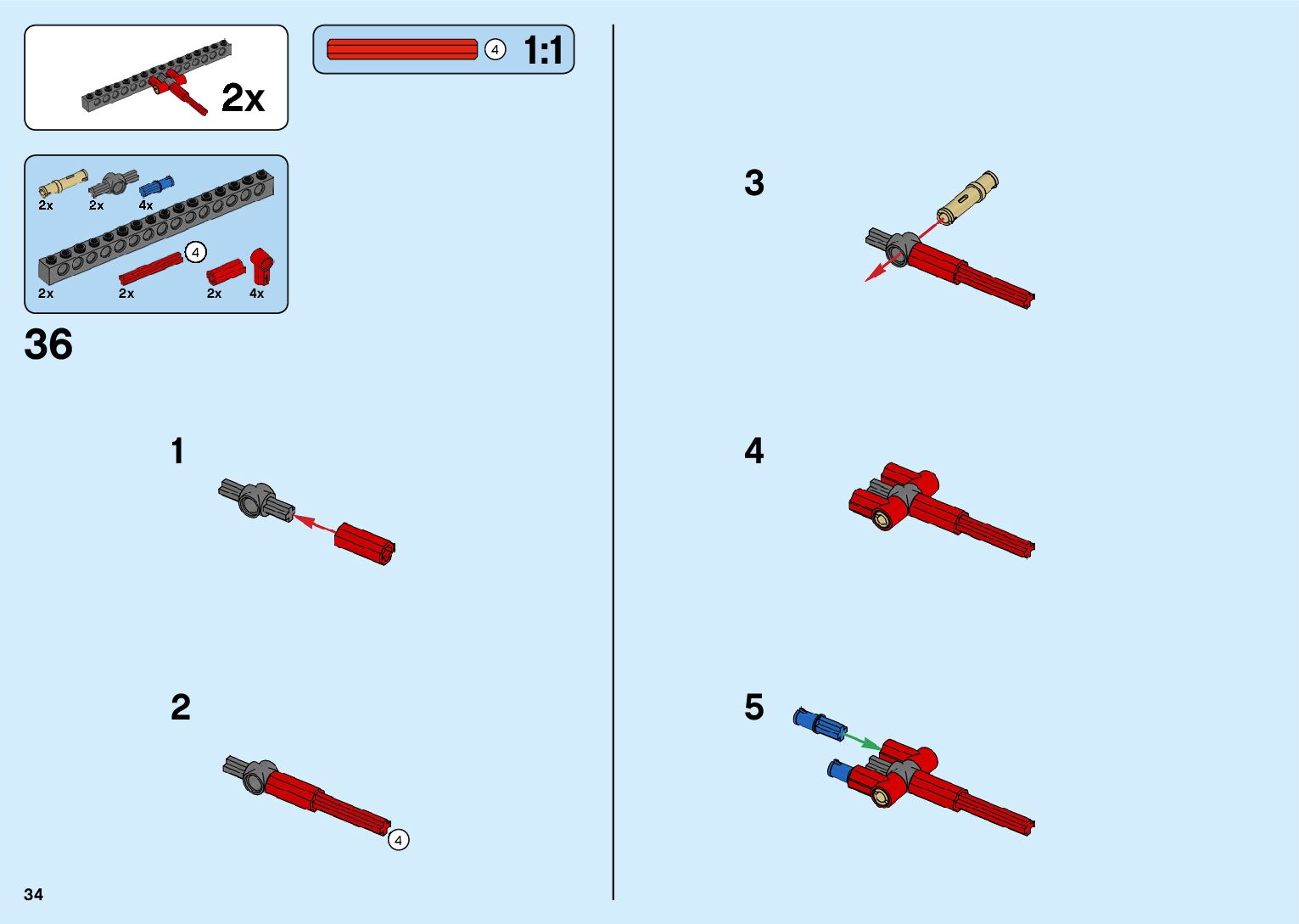 2x

4 1:1

2x 2x 4x
4
2x 2x 2x 4x

36

1

2

4

3

4

5

34