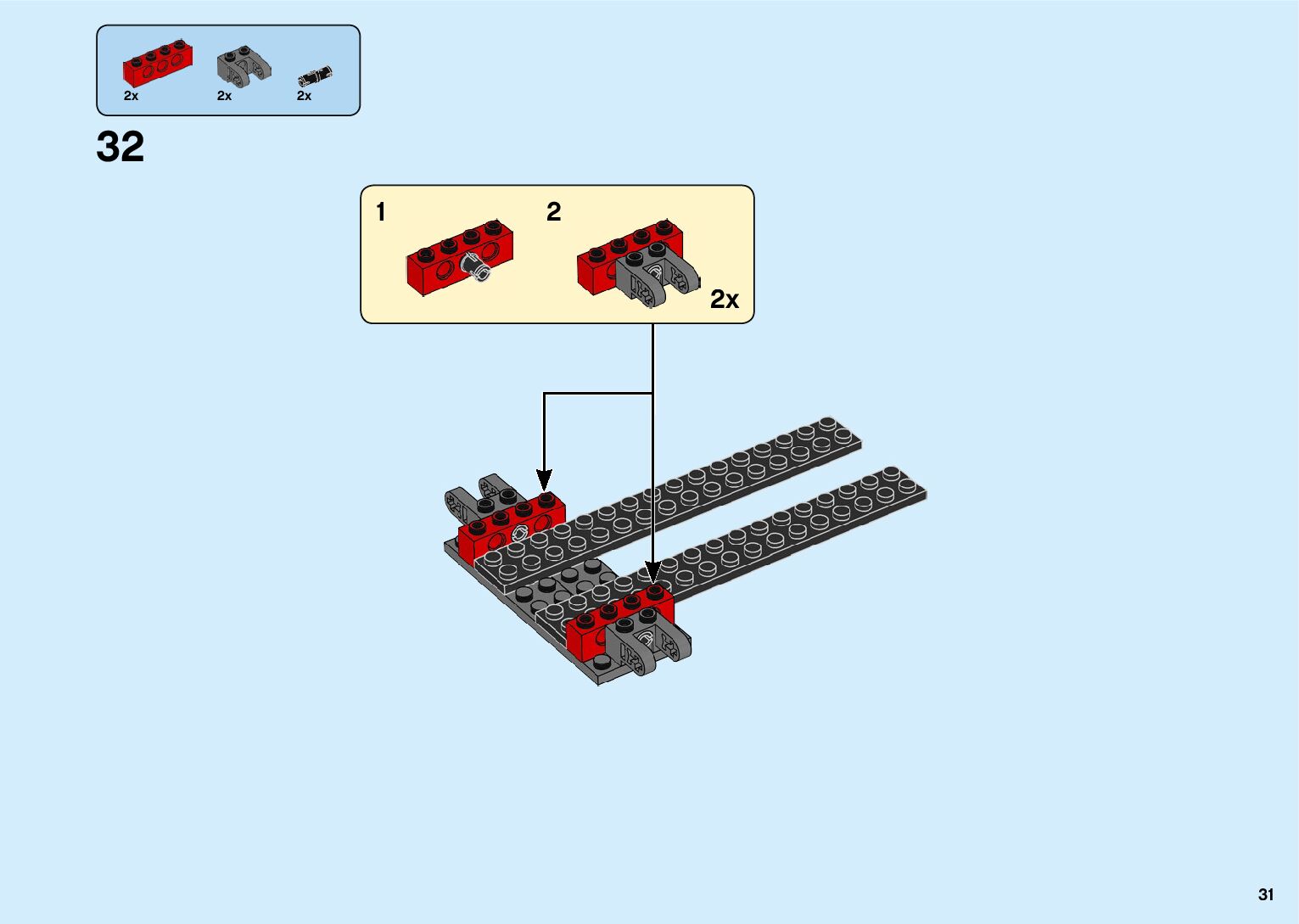 2x 2x 2x

32

1

2

2x

31