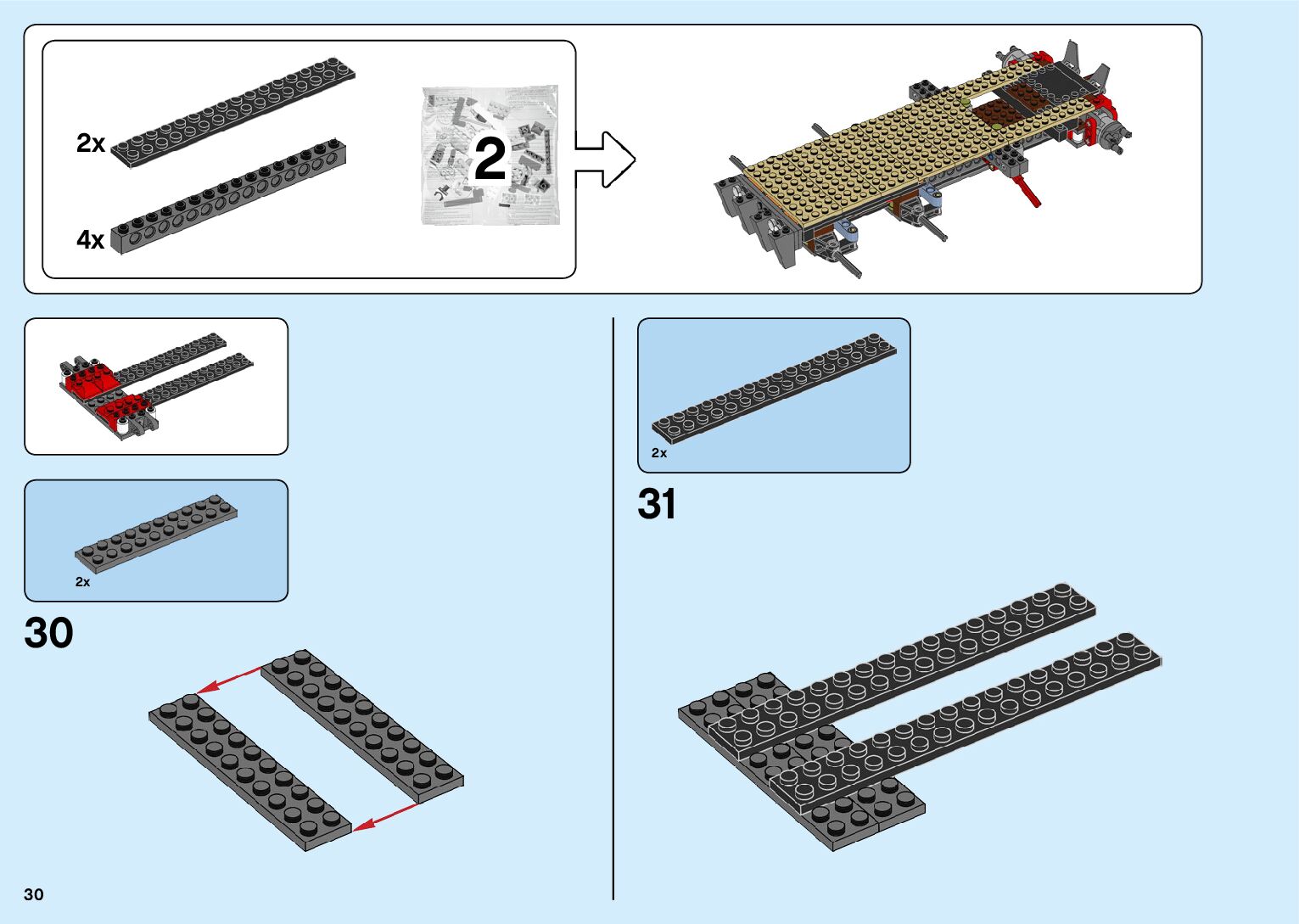 2x

4x

2

2x

30

2x

31

30