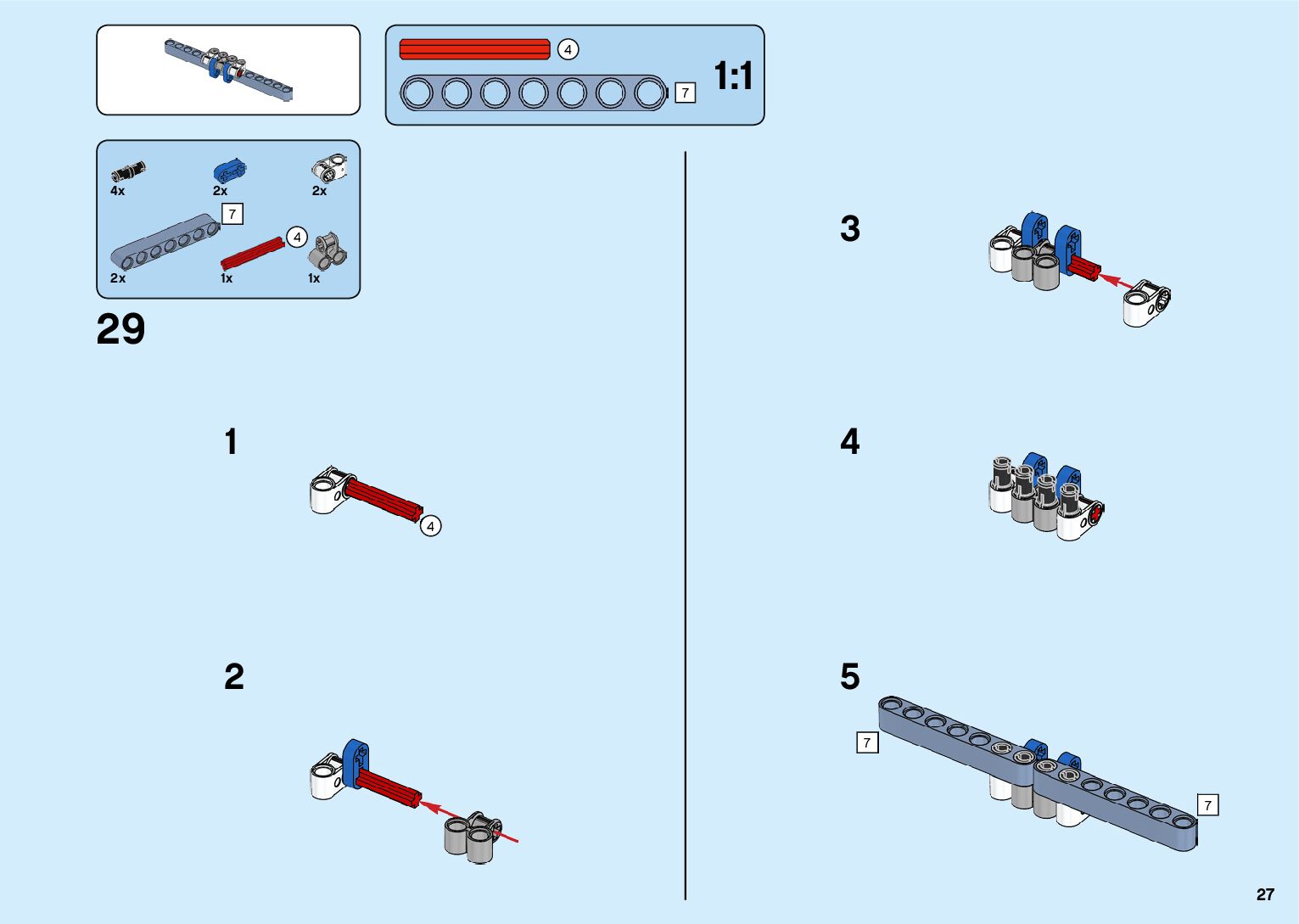 4
7
1:1

4x
2x
2x
7
4
2x
1x
1x

29

1
4

2

3

4

5
7
7

27