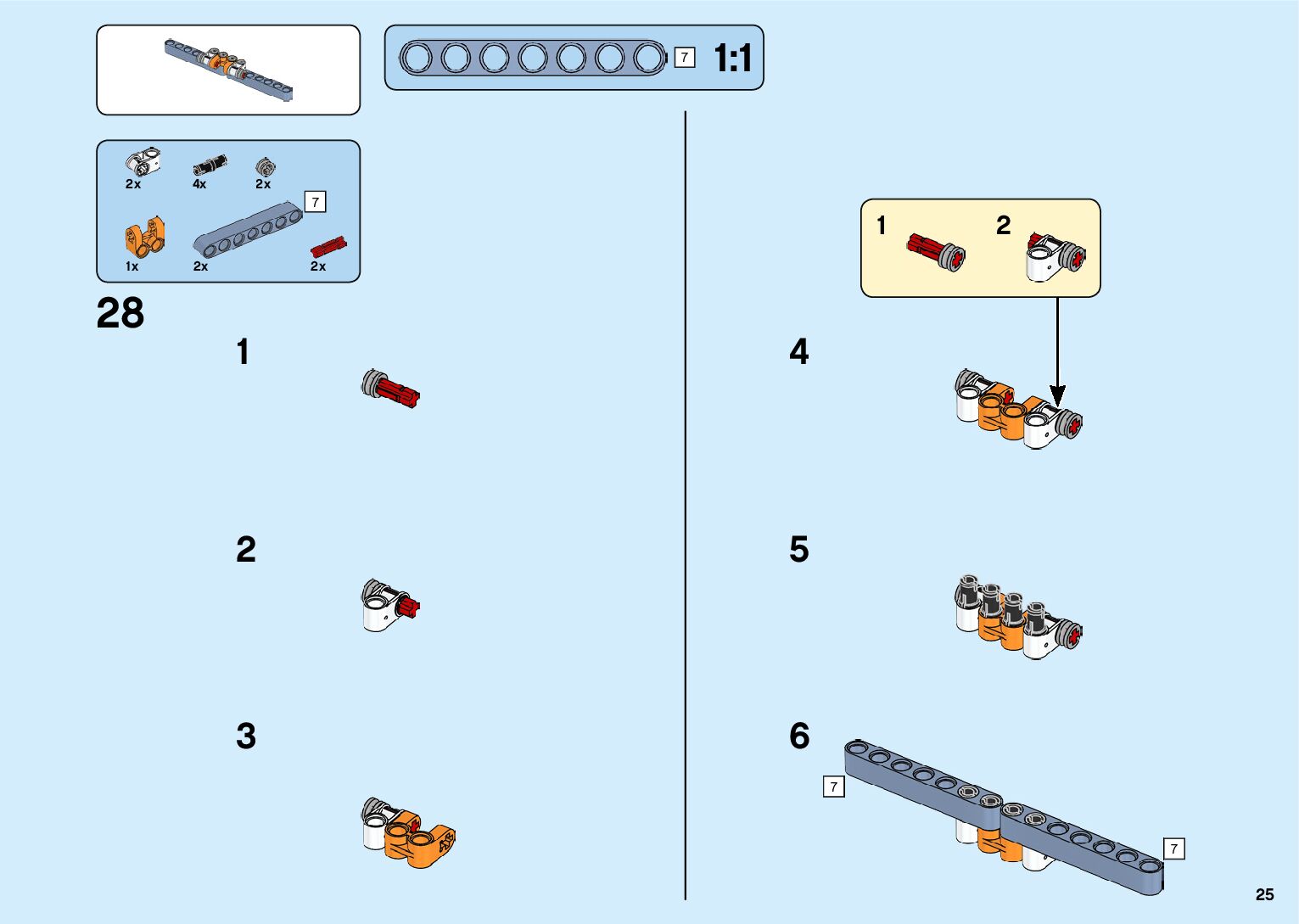 7 1:1

2x 4x 2x
7
1x 2x 2x

28

1

2

3

1 2

4

5

6
7
7

25