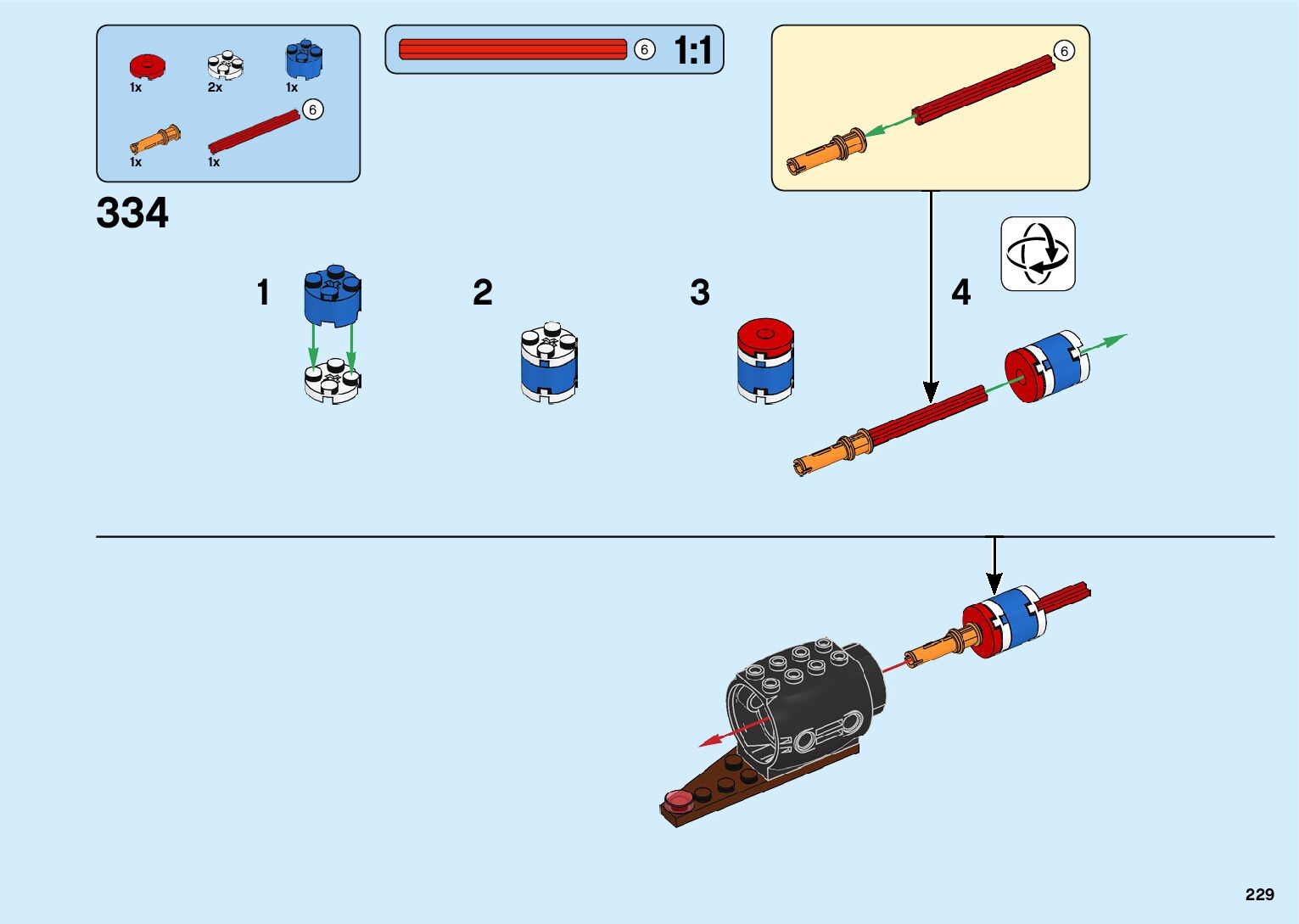 1x 2x 1x

6

1x 1x

6 1:1

6

334

1

2

3

4

229