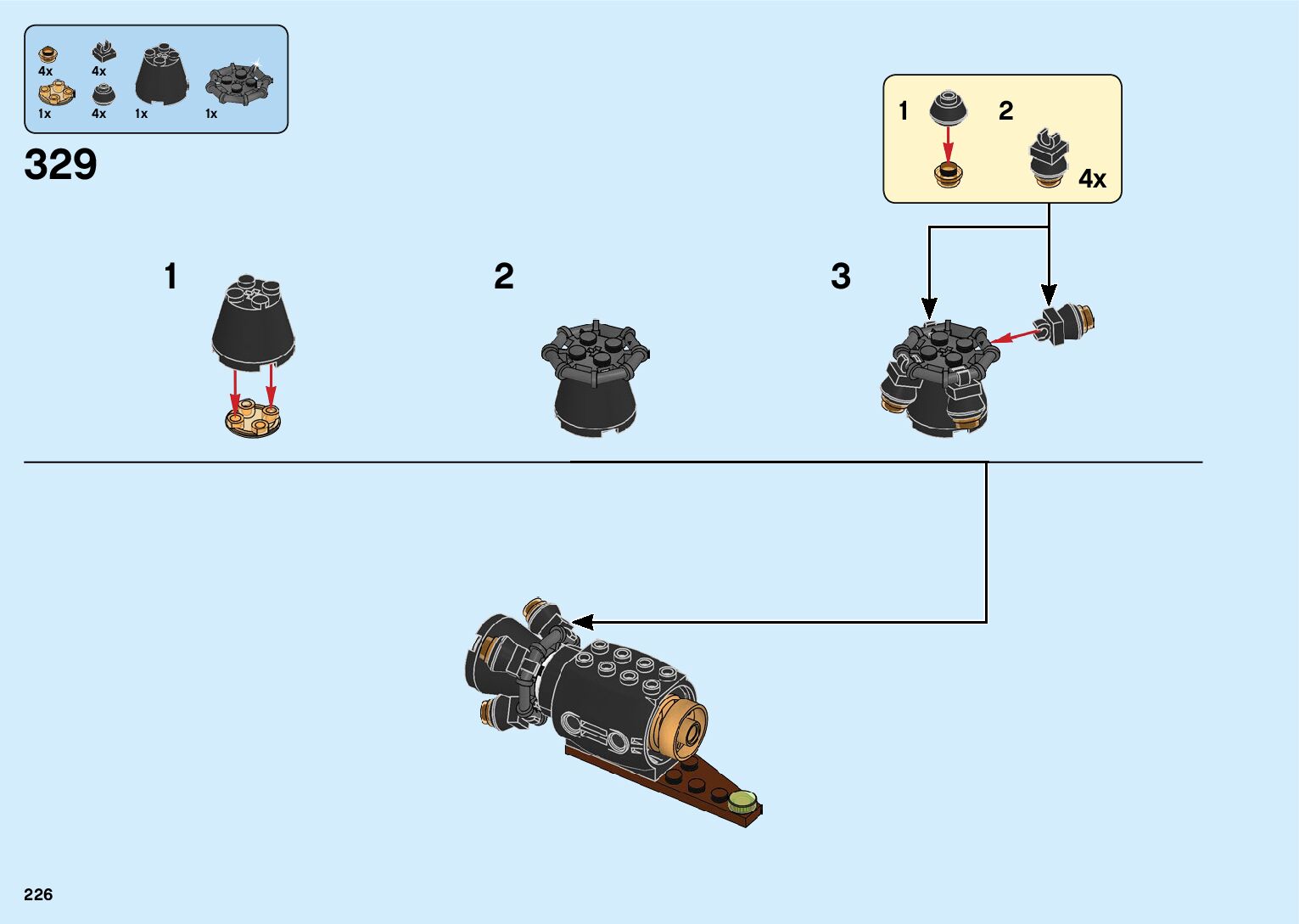 4x
4x
1x
4x
1x
1x

329

1
2
4x

1

2

3

226