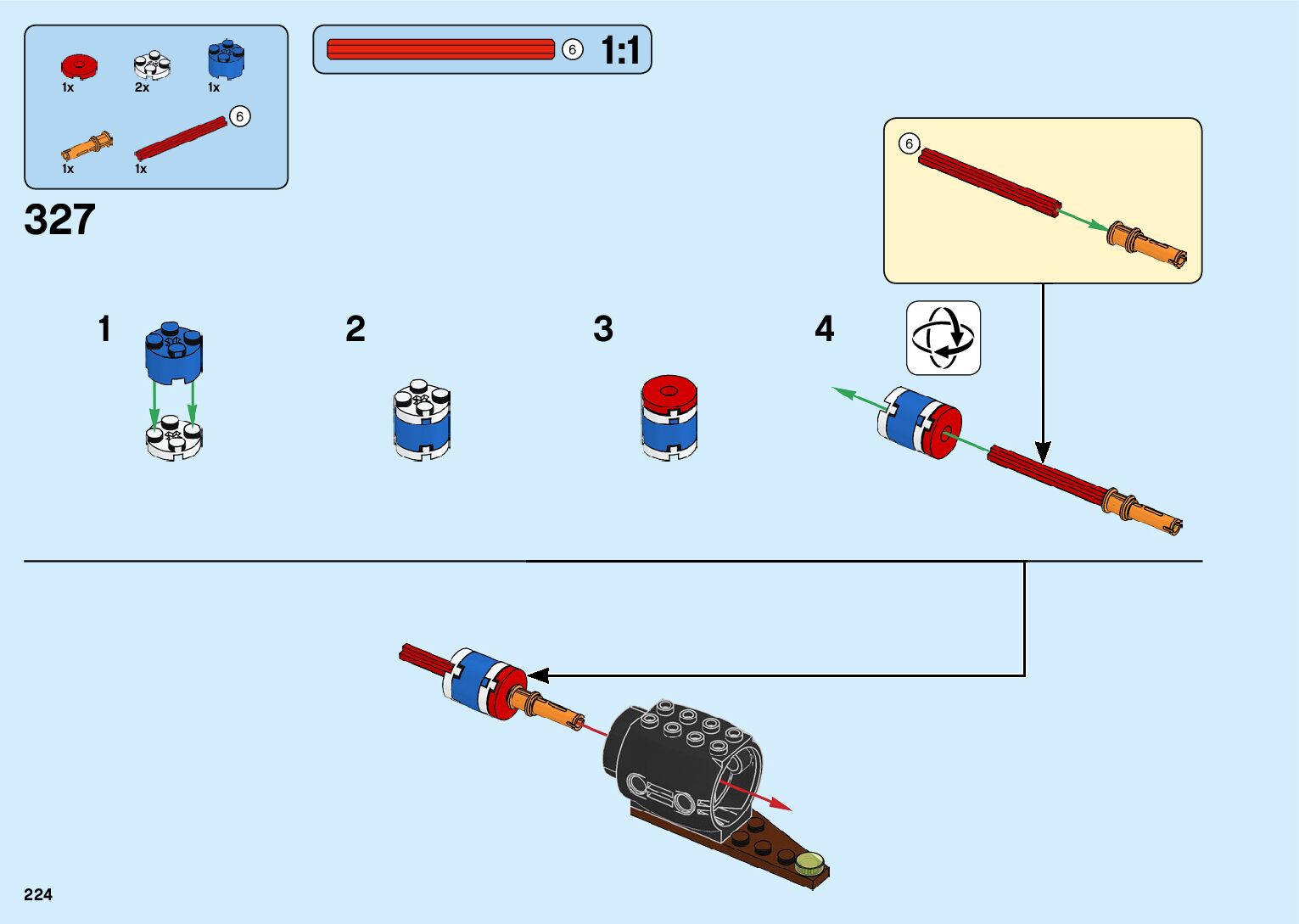 1x 2x 1x

6

1x 1x

6 1:1

327

6

1

2

3

4

224