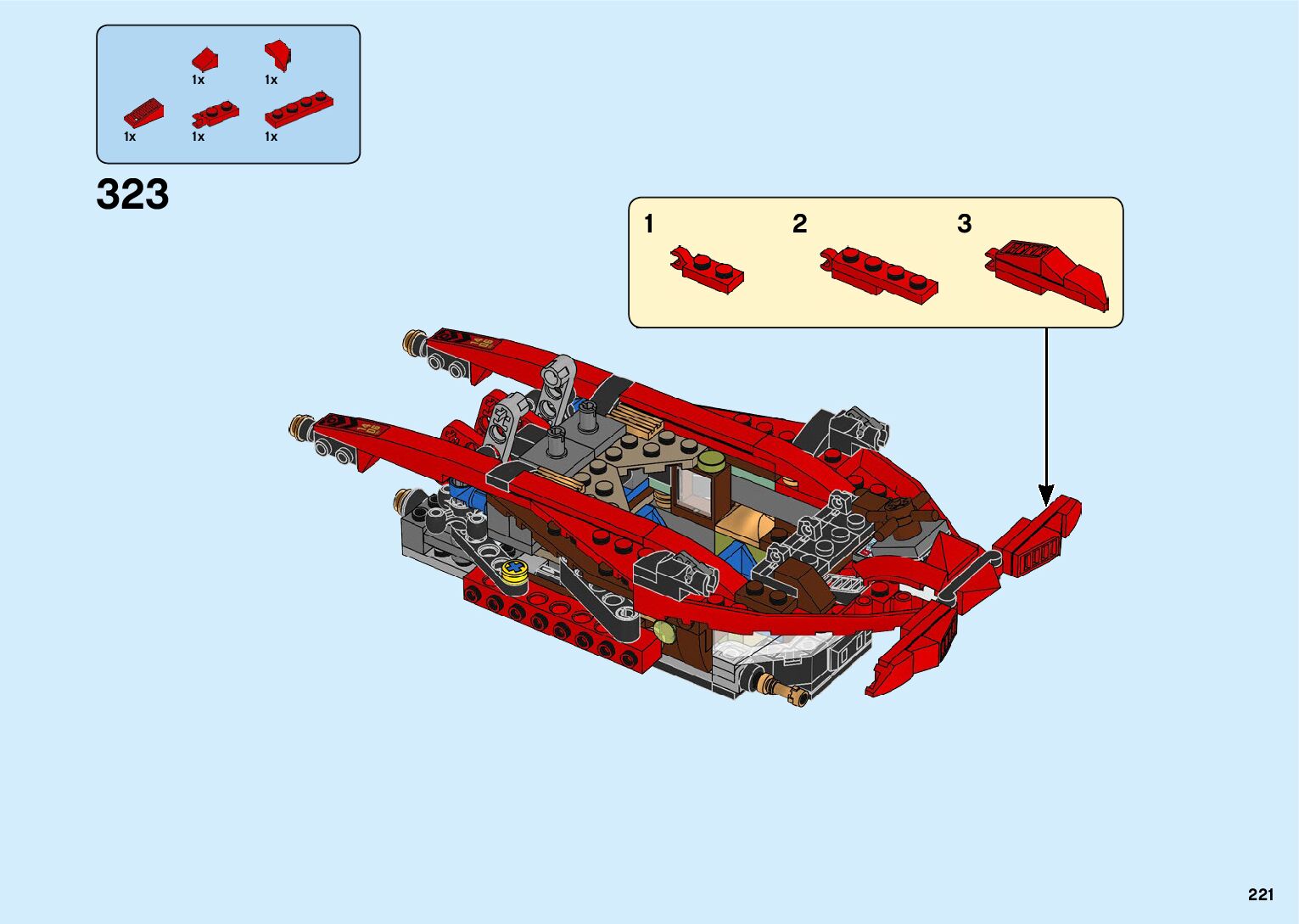 1x 1x
1x 1x 1x

323

1 2 3

221