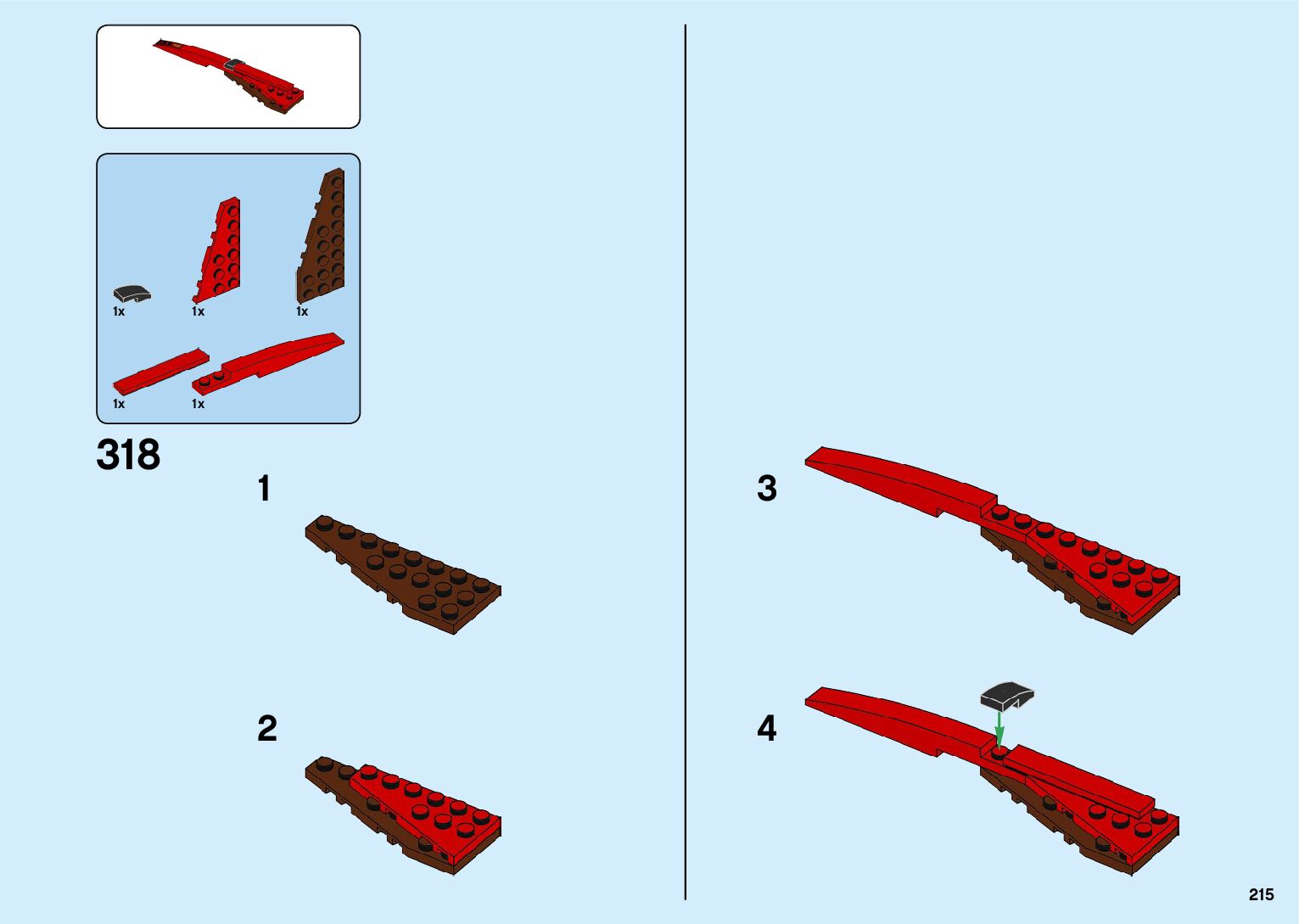 1x 1x 1x

1x 1x

318

1

2

3

4

215