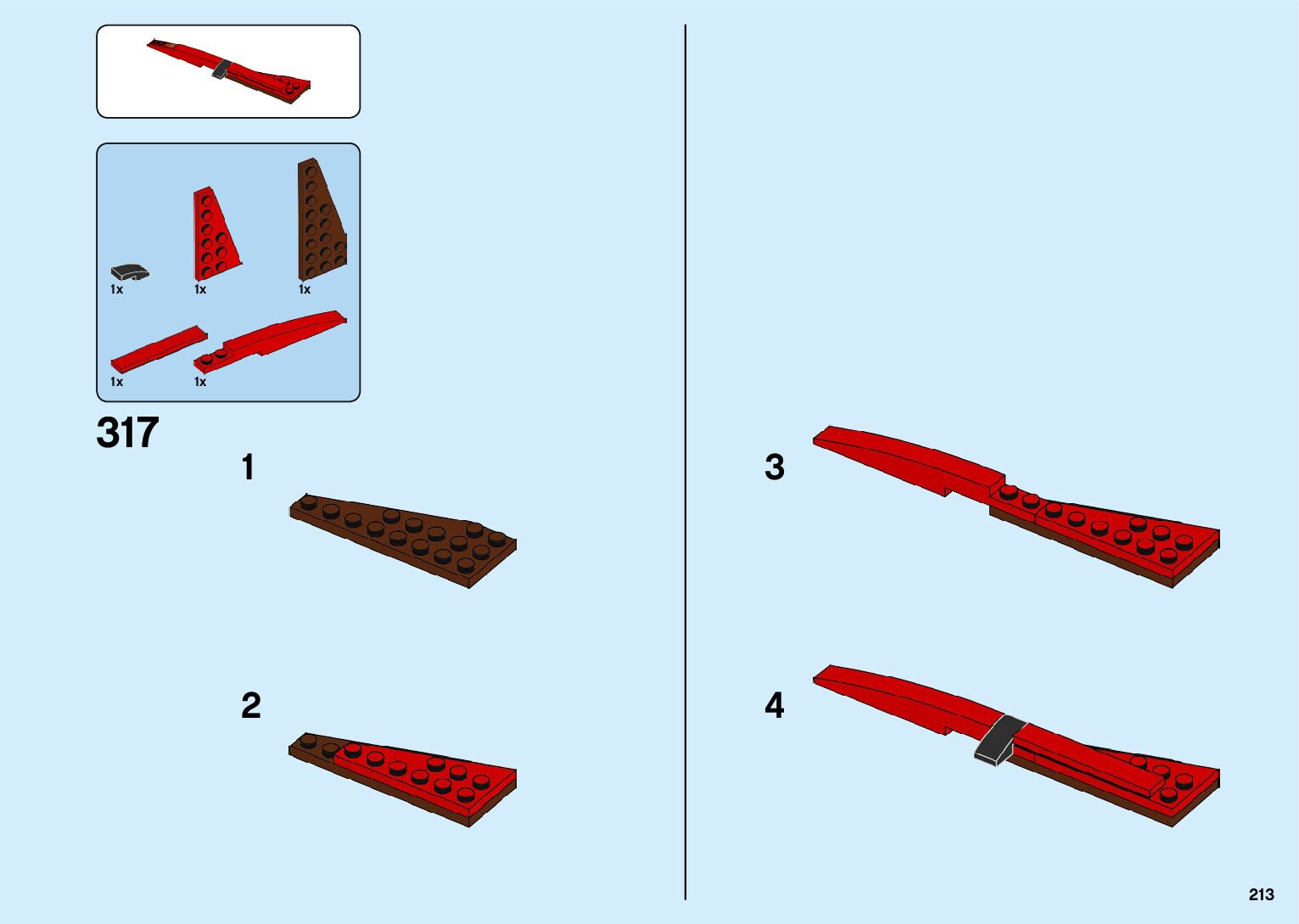 1x
1x
1x
1x
1x

317

1

2

3

4

213