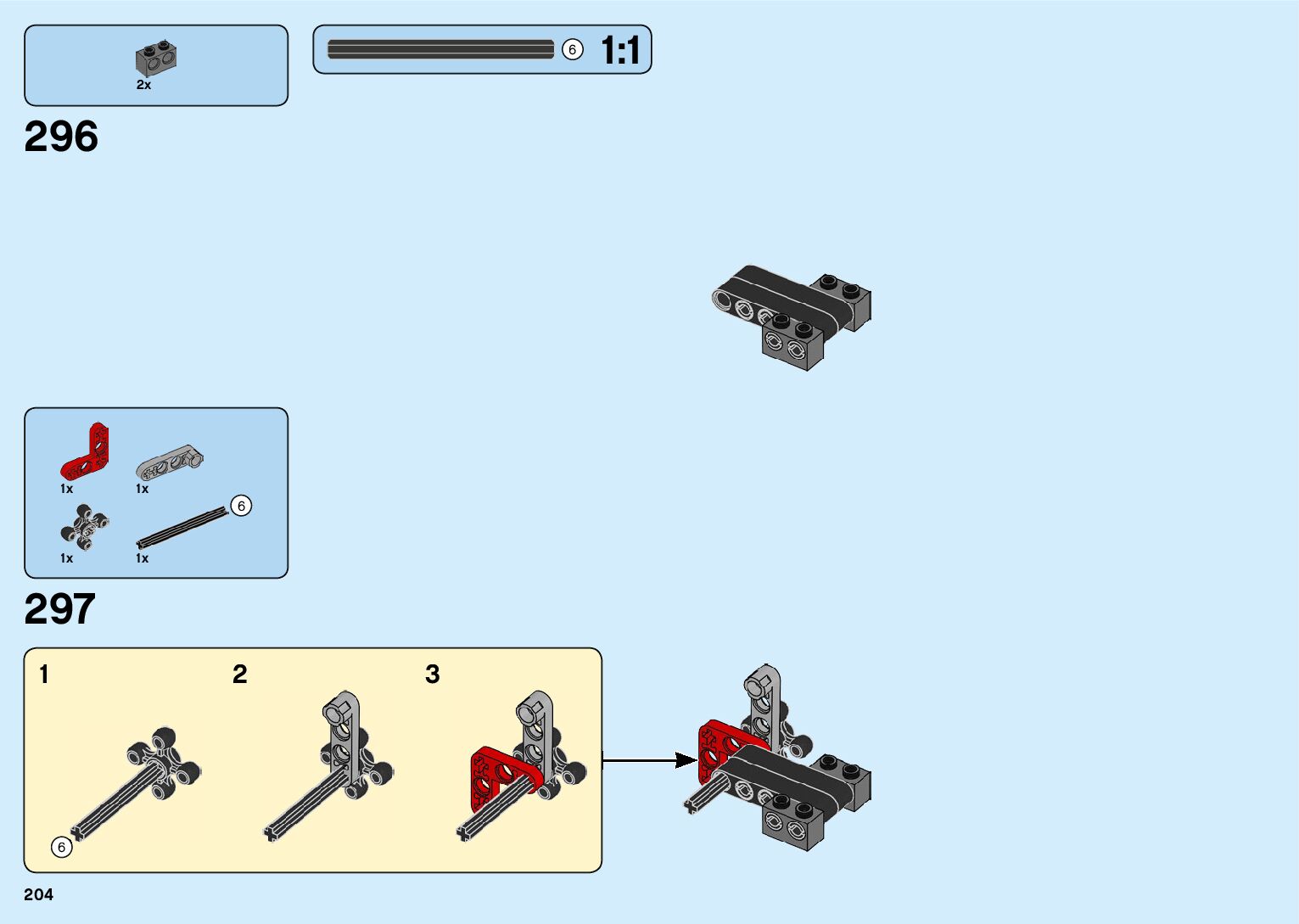 2x

6 1:1

296

1x 1x

6

1x 1x

297

1 2 3

6

204