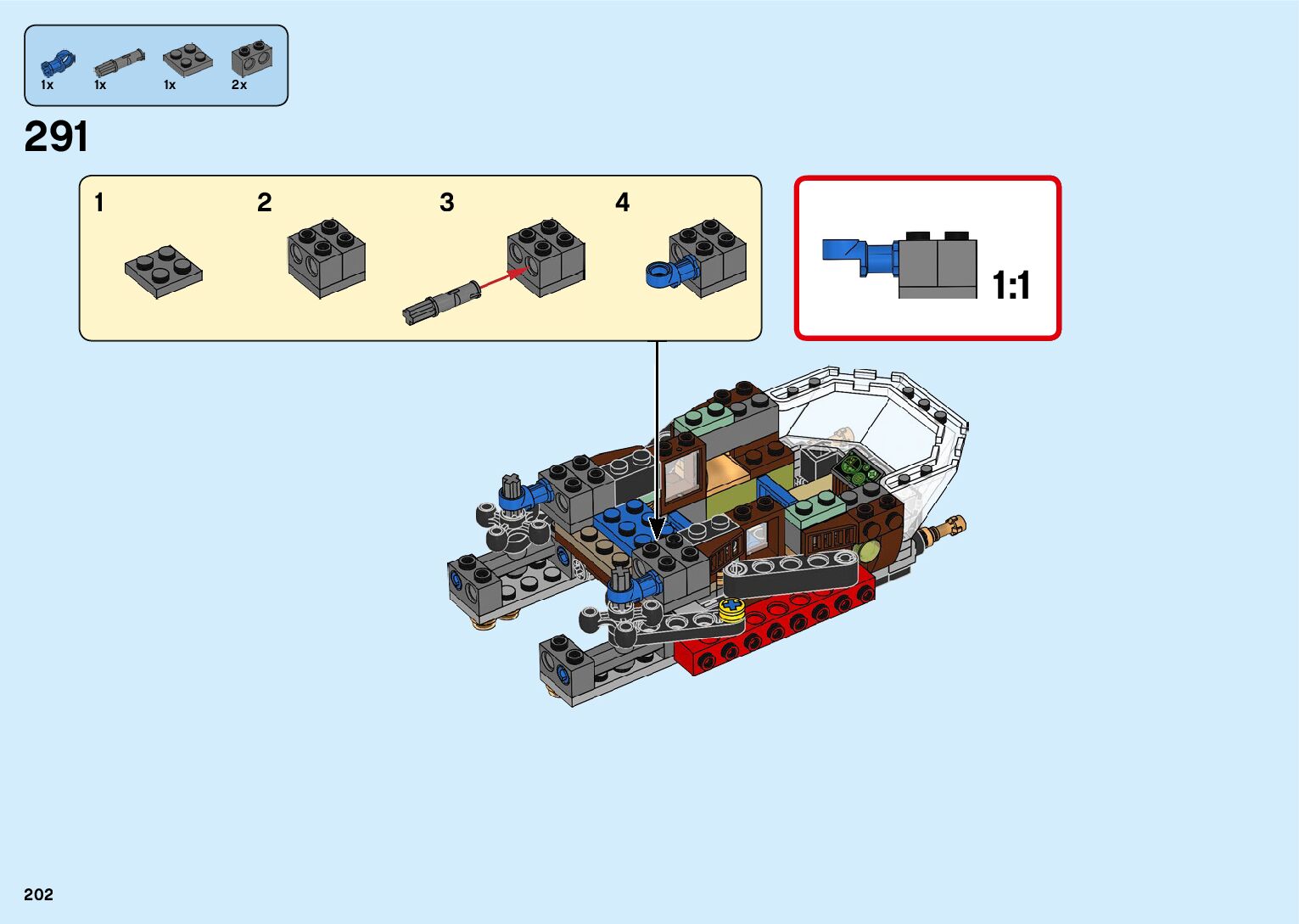 1x 1x 1x 2x

291

1 2 3 4

1:1

202