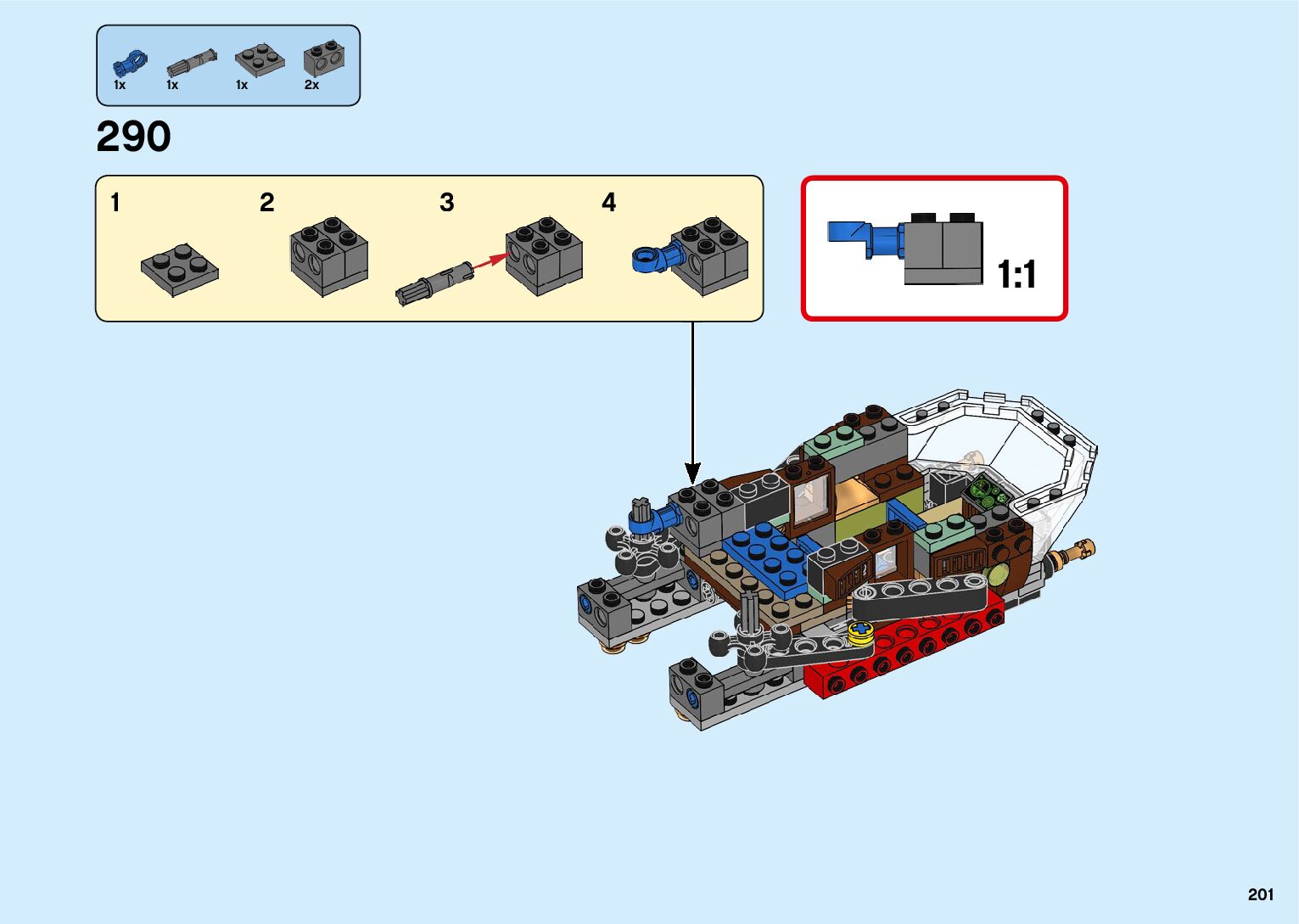 1x 1x 1x 2x

290

1

2

3

4

1:1

201