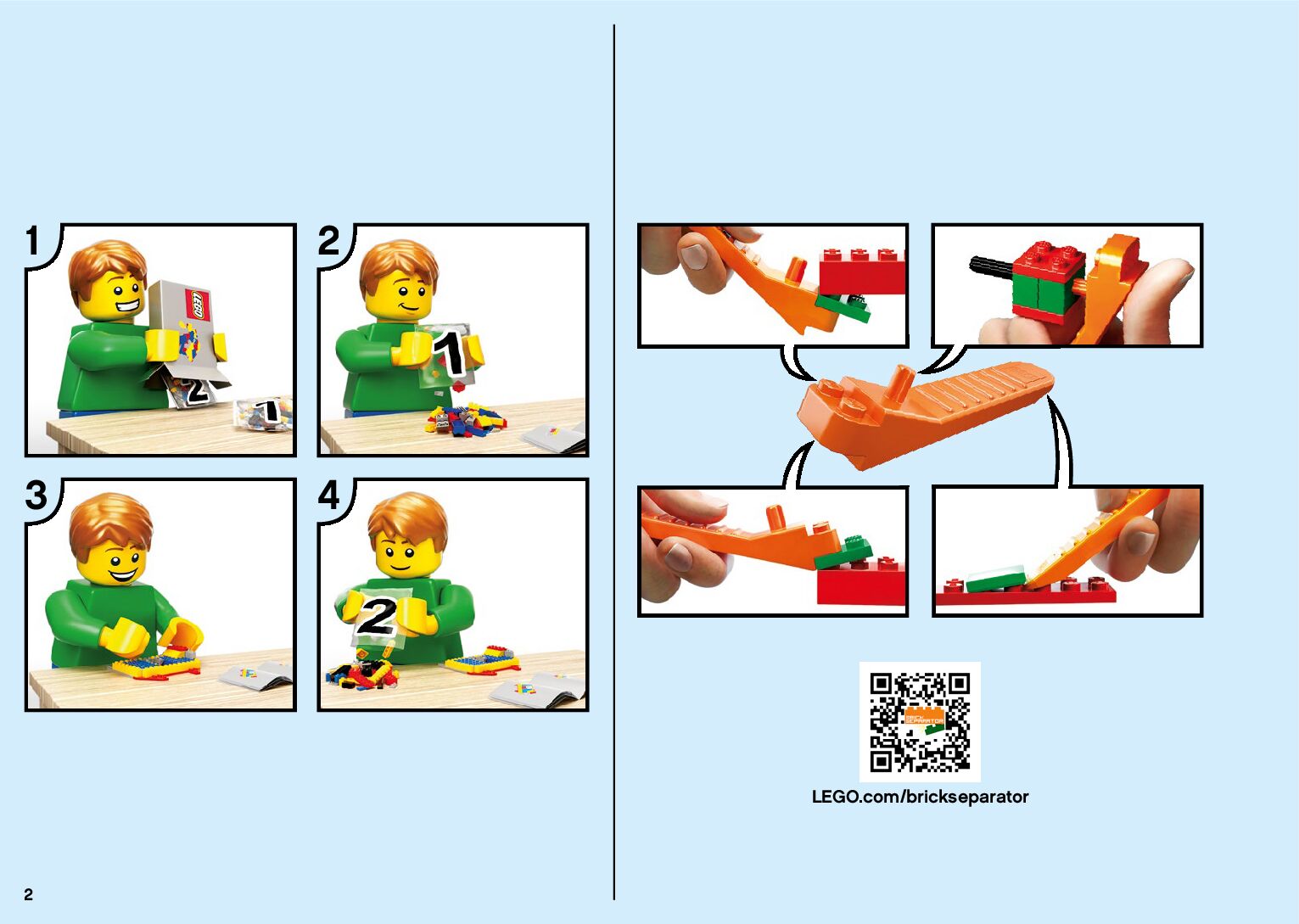 1

LEGO

2

1

2

1

3

4

2

BRICK SEPARATOR

LEGO.com/brickseparator

2