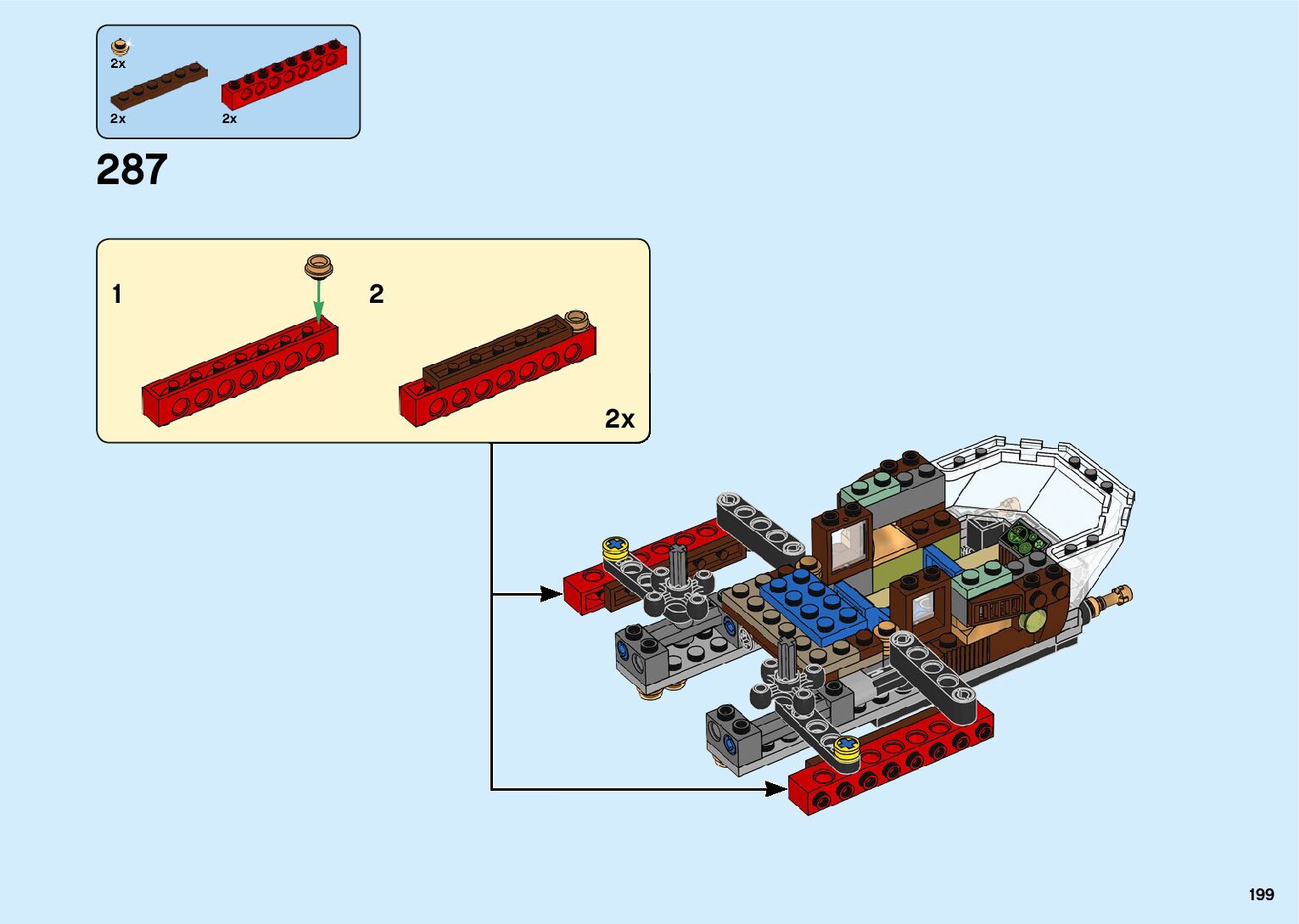 2x
2x
2x

287

1
2
2x

199