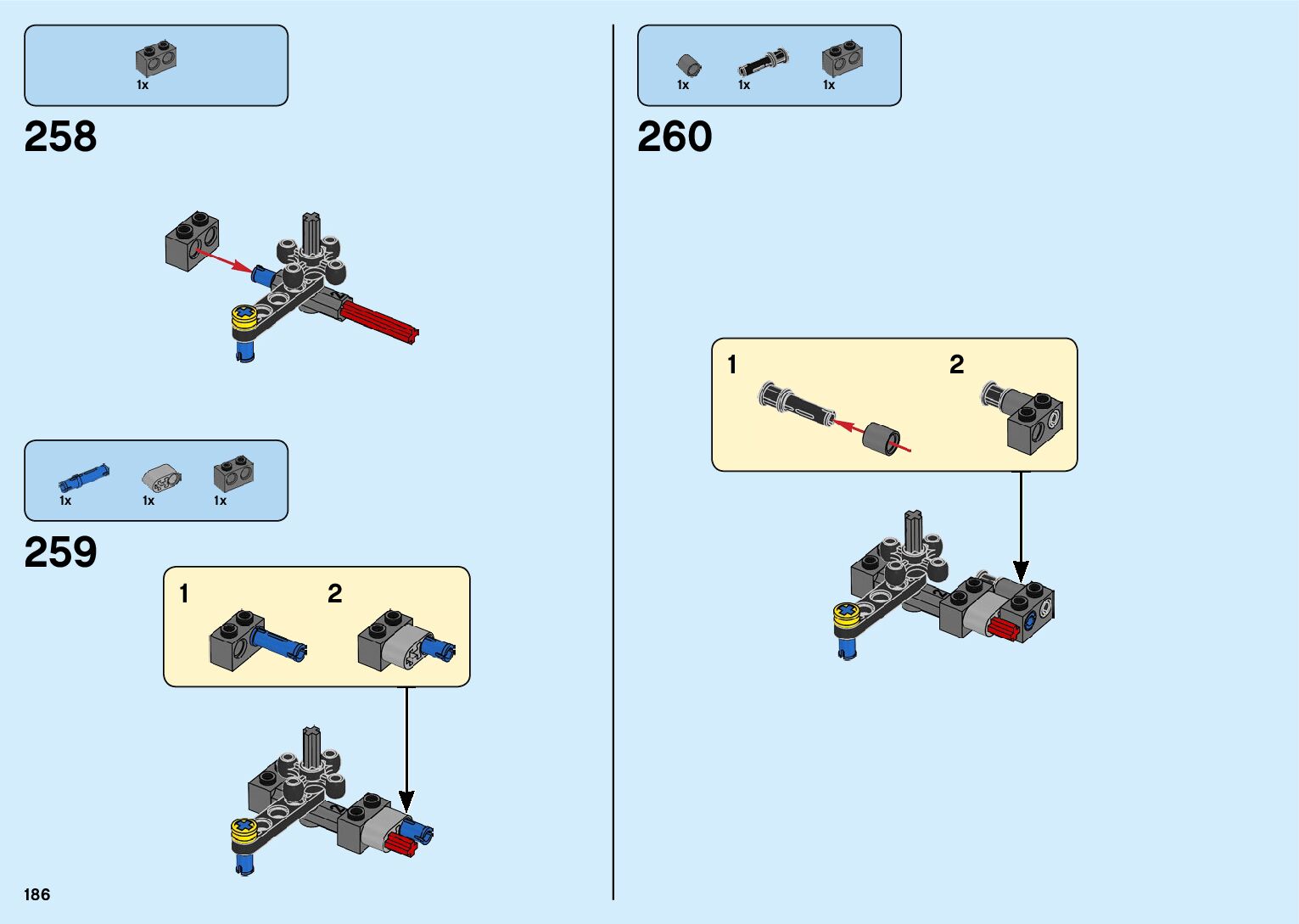 1x

258

1x 1x 1x

259

1

2

186

1x 1x 1x

260

1

2