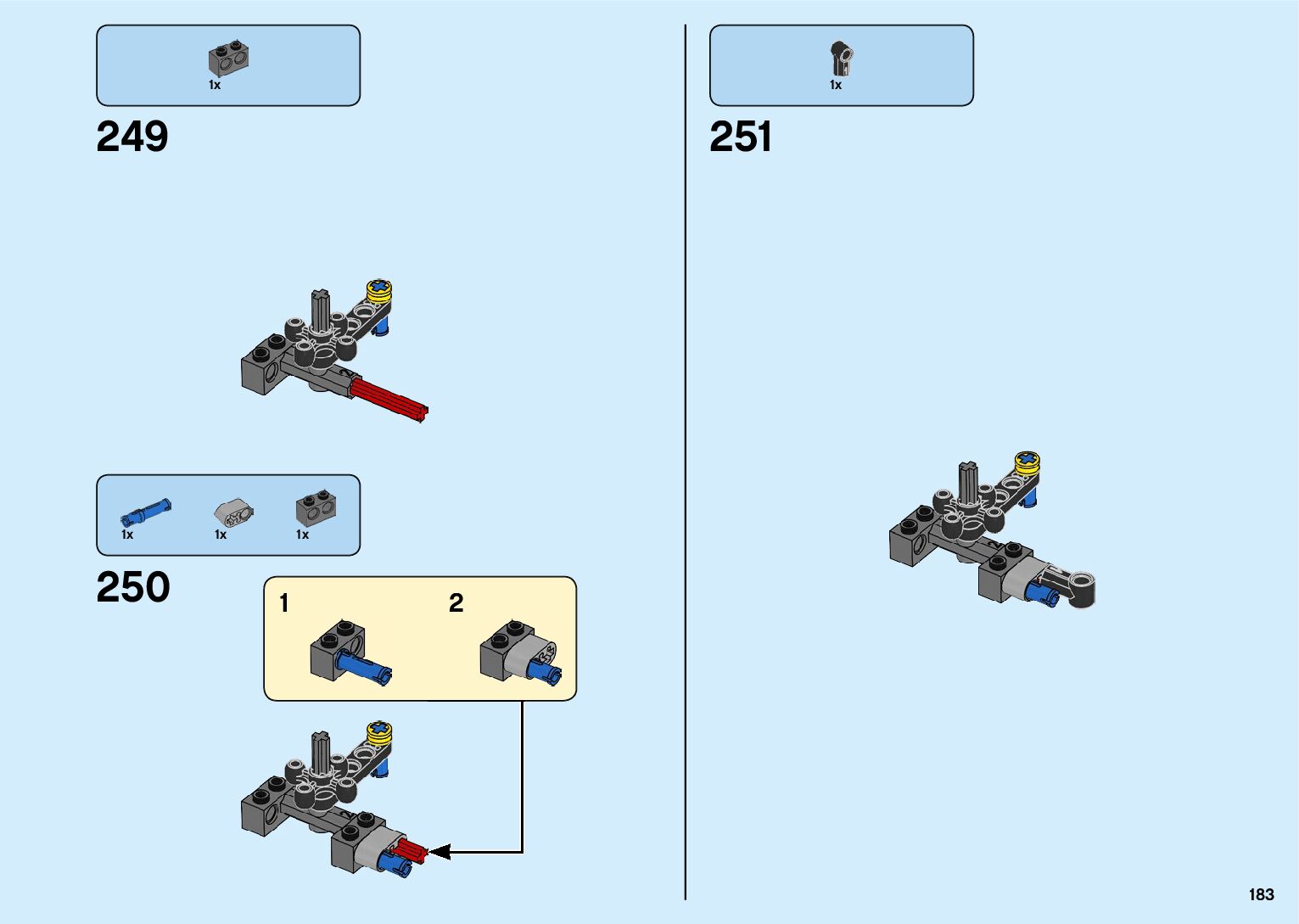 1x

249

1x 1x 1x

250

1

2

1x

251

183