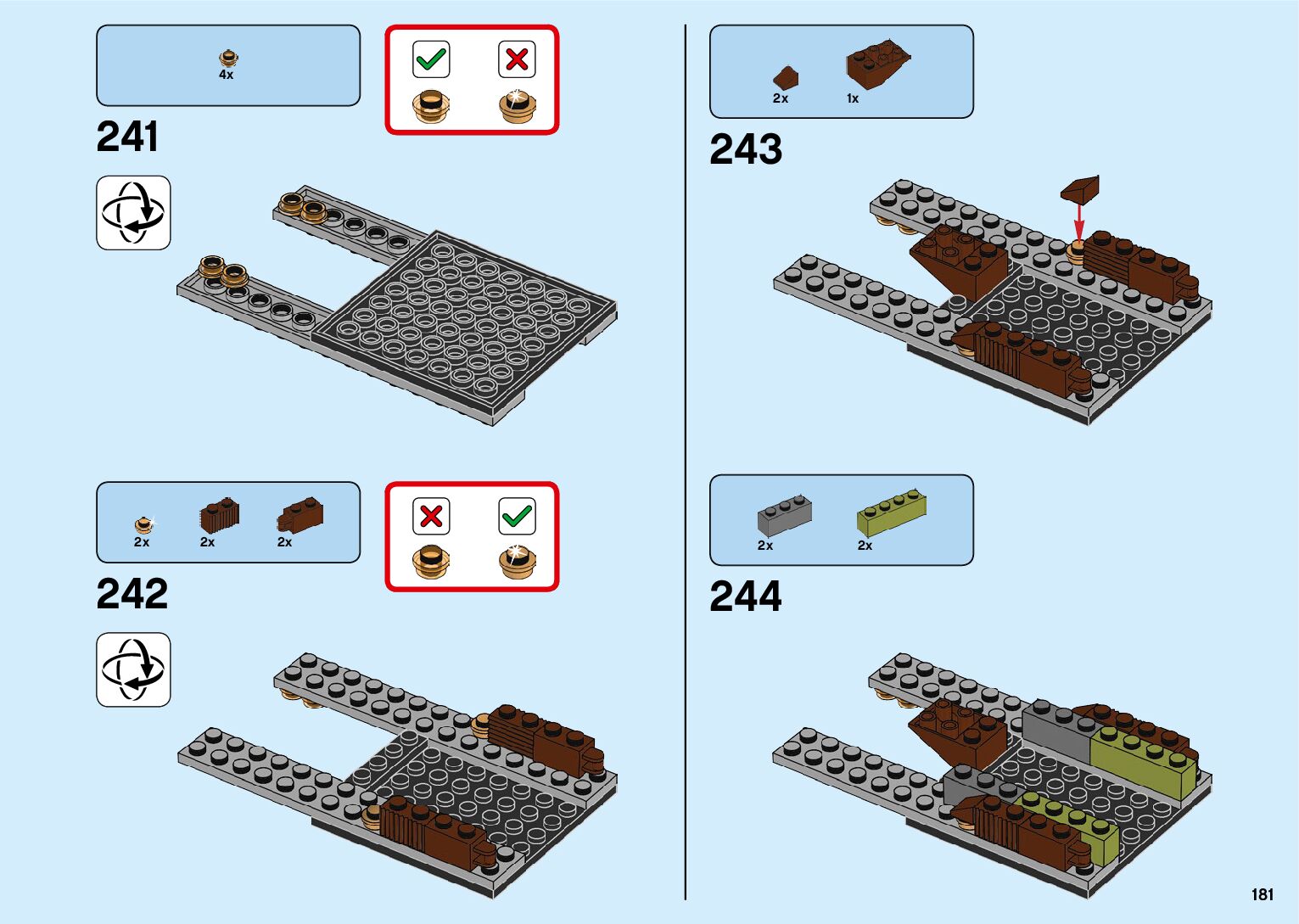 4x

241

2x 2x 2x

242

2x 1x

243

2x 2x

244

181