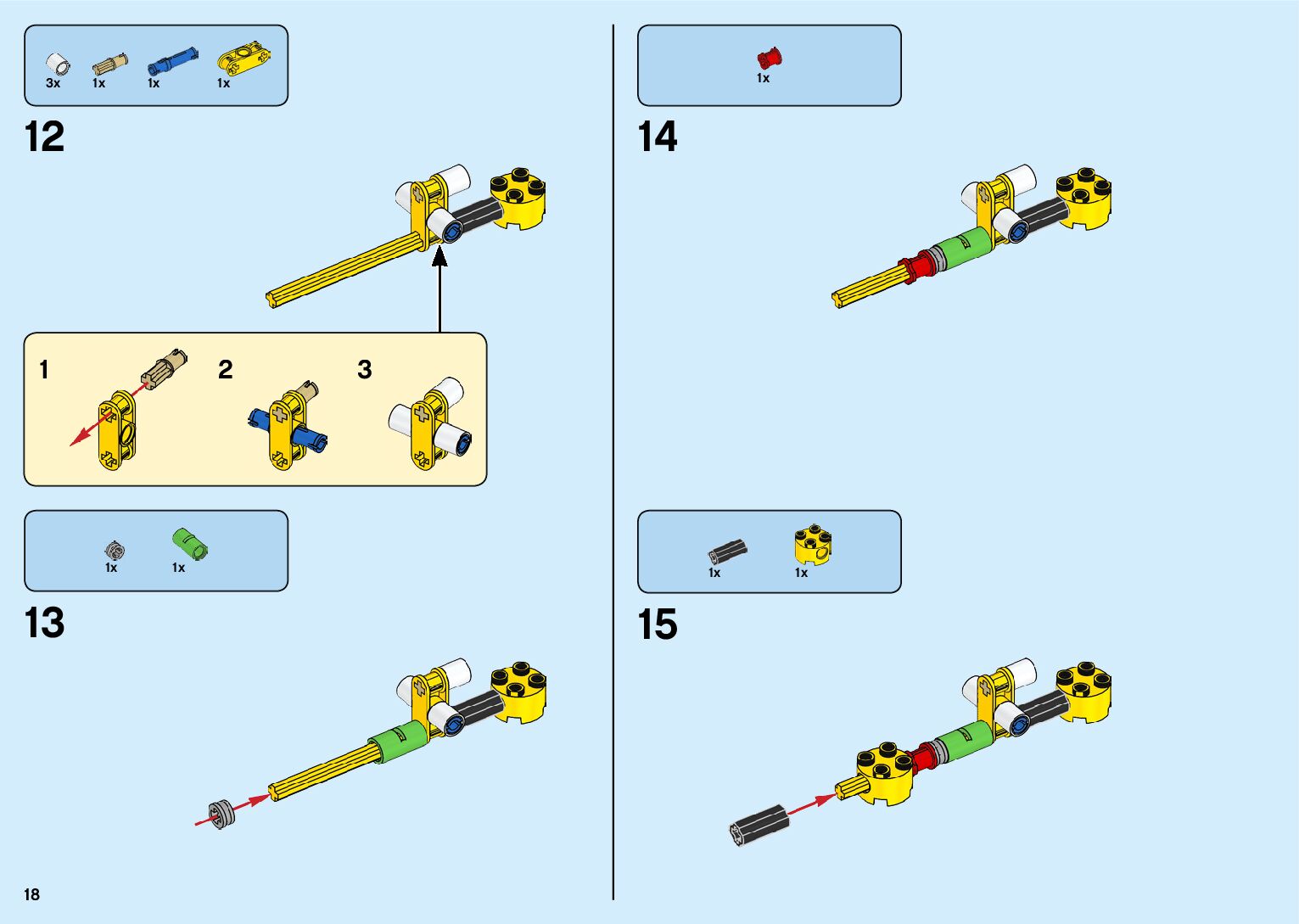 3x 1x 1x 1x

12

1

2

3

1x 1x

13

18

1x

14

1x 1x

15