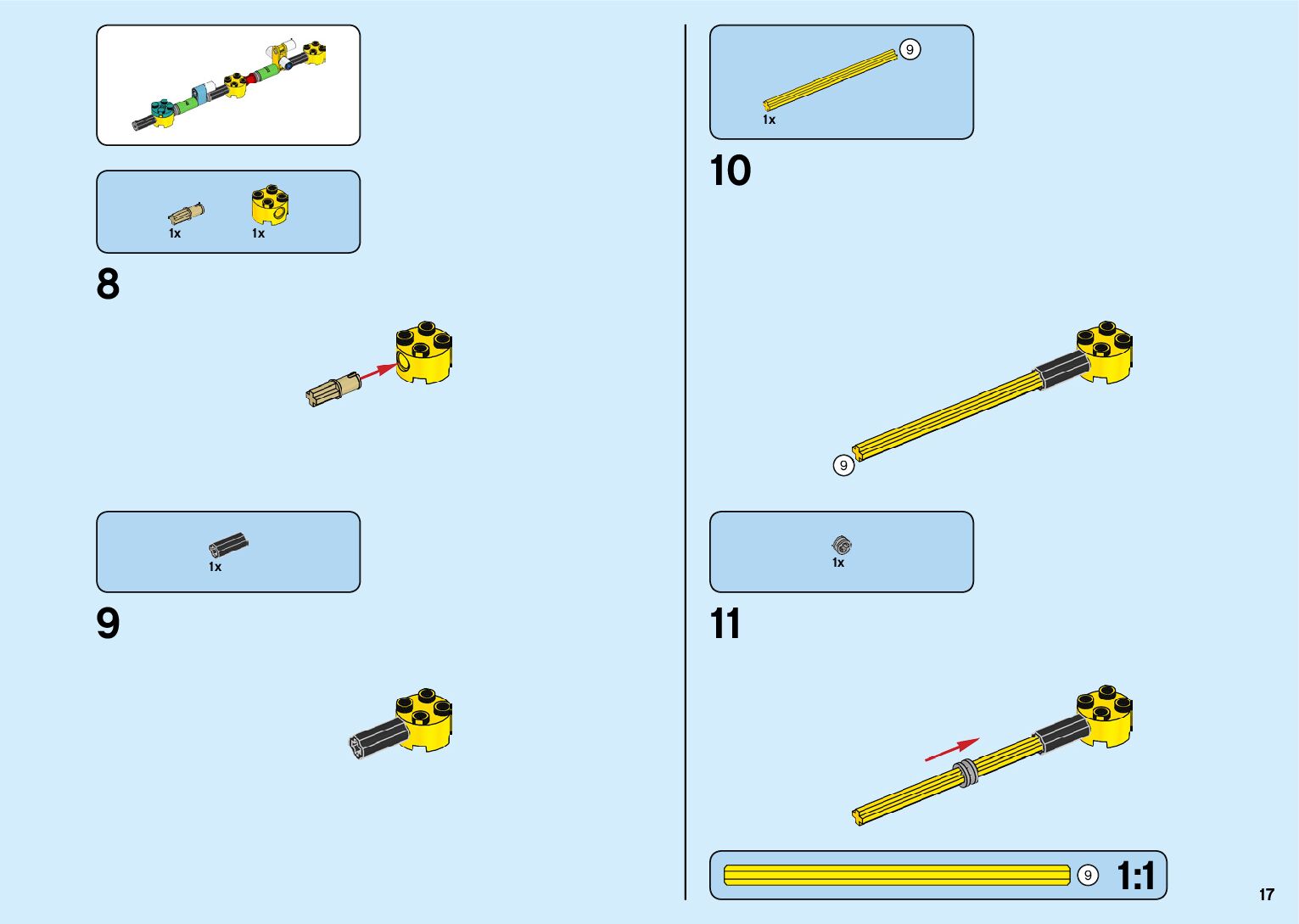 1x 1x

8

1x

9

9

1x

10

9

1x

11

9 1:1

17