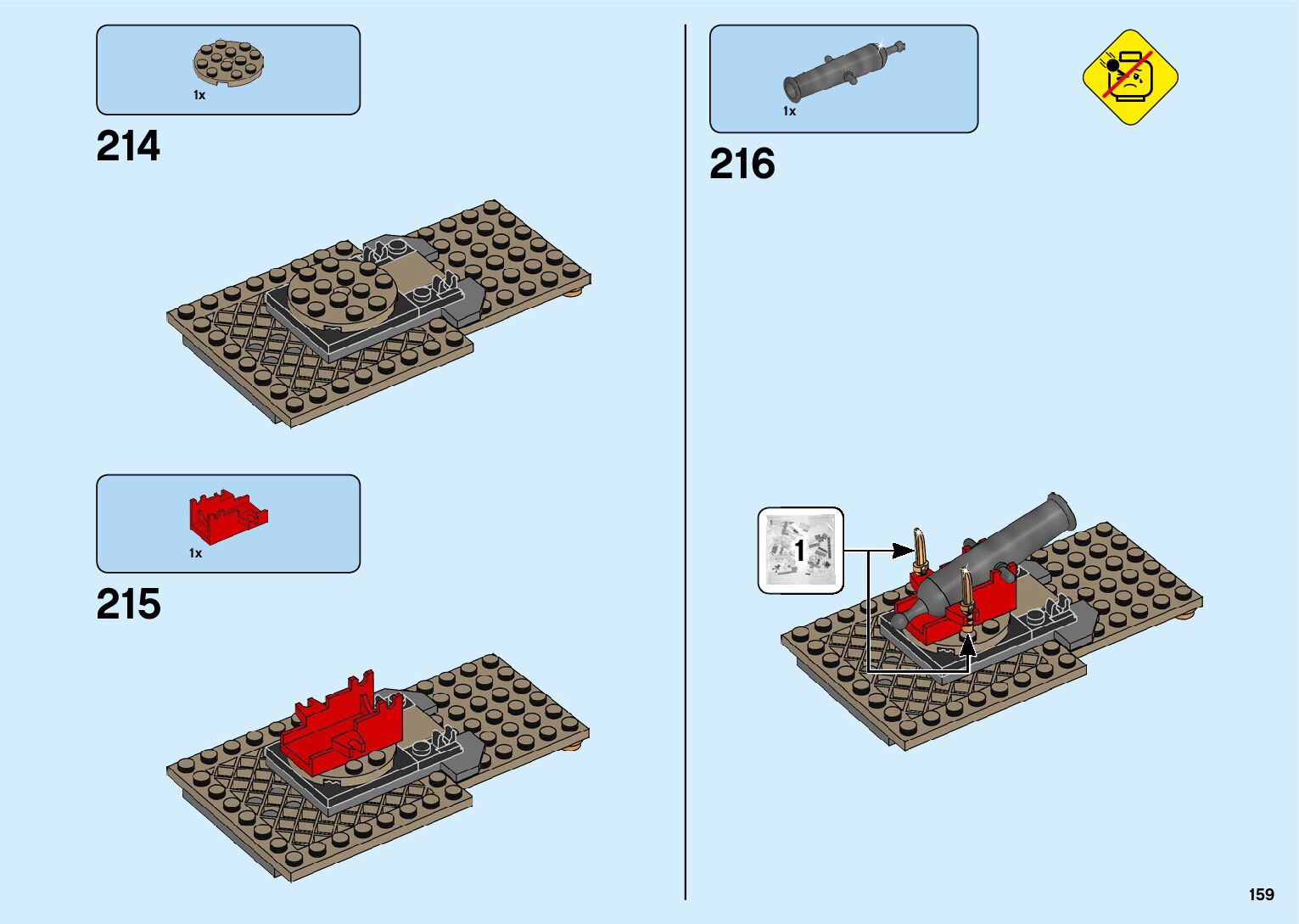 1x

214

1x

215

1x

216

1

159