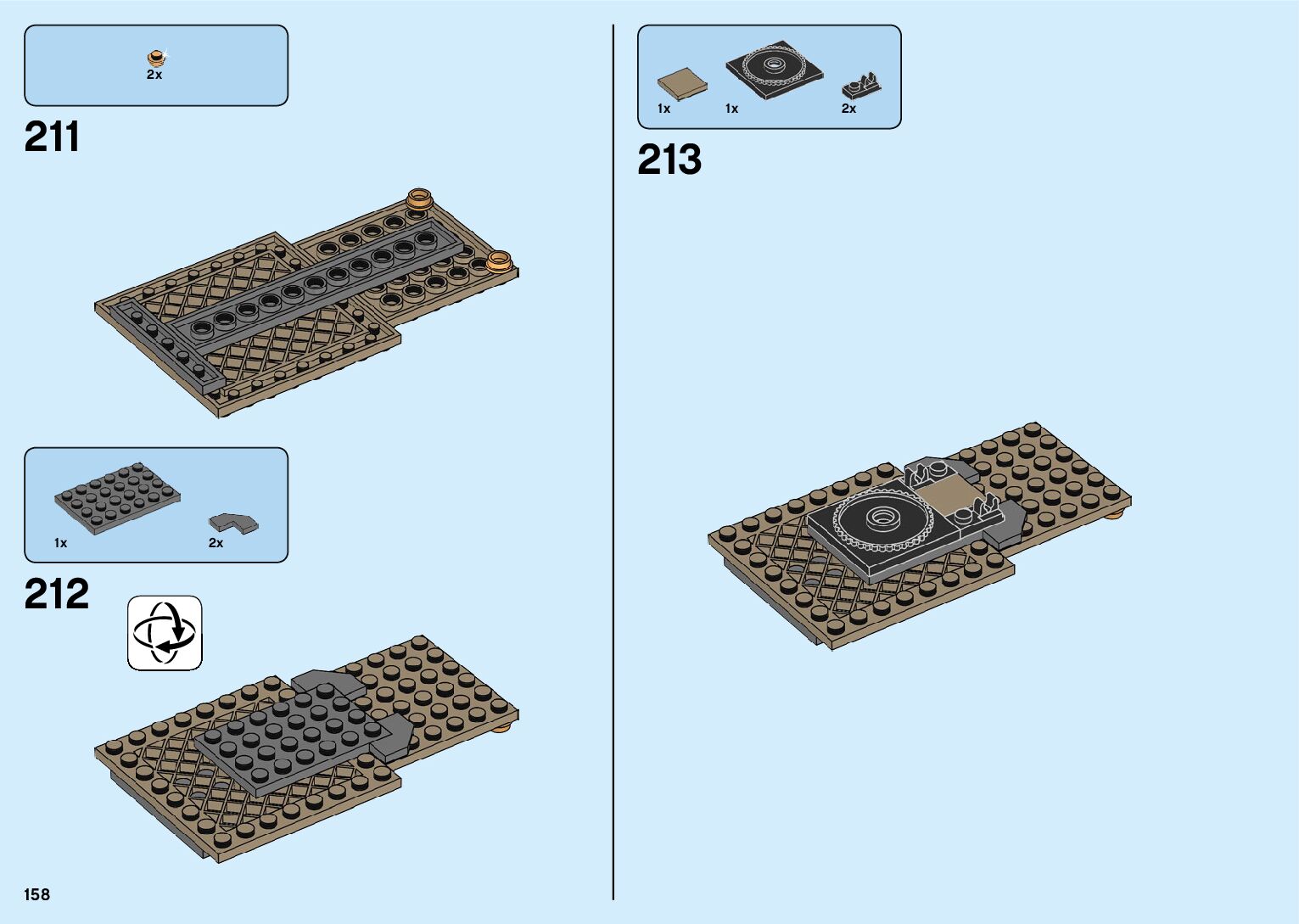 2x

211

1x

2x

212

158

1x

1x

2x

213