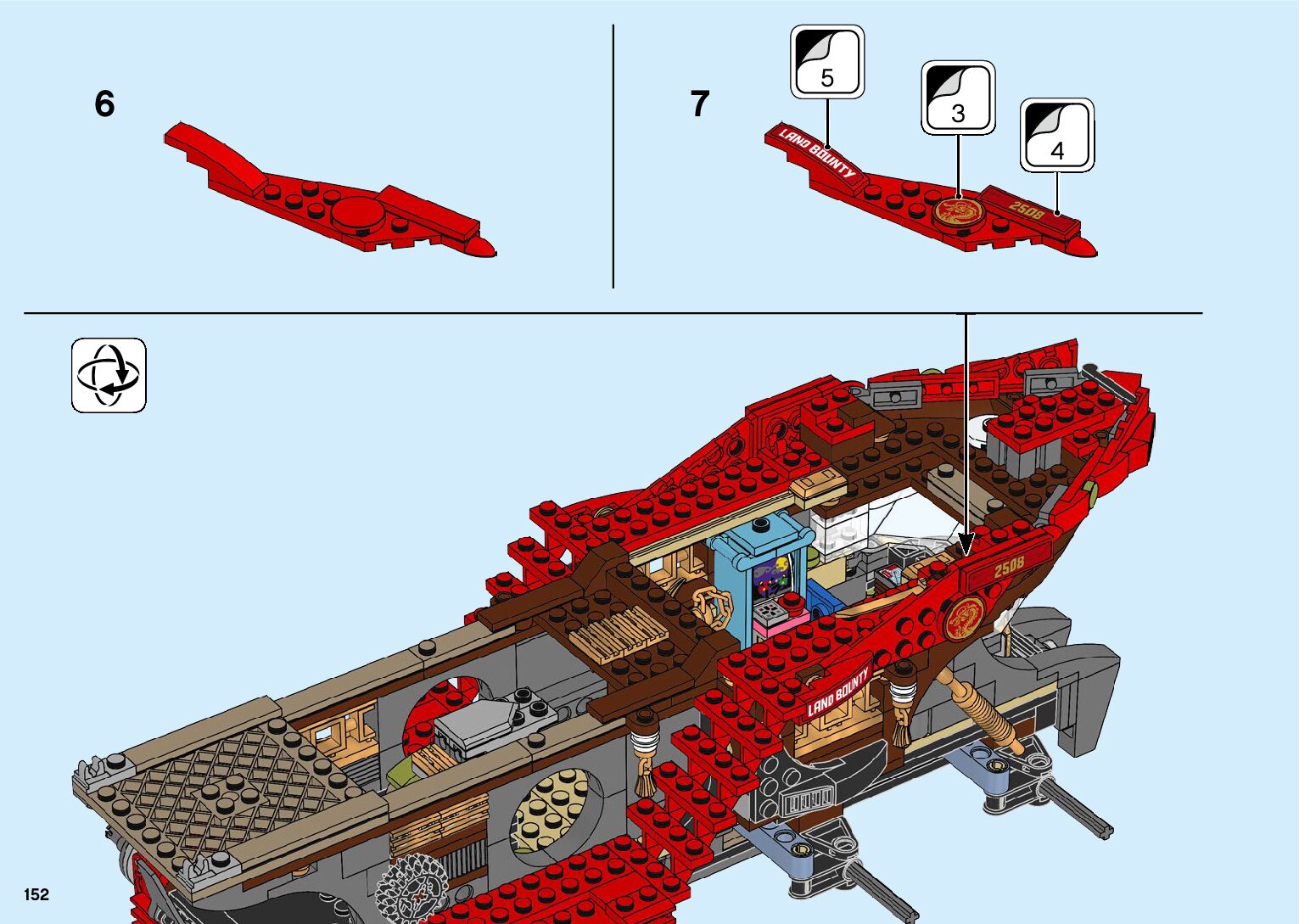 6

7

5

3

4

LAND BOUNTY

2508

2508

LAND BOUNTY

152