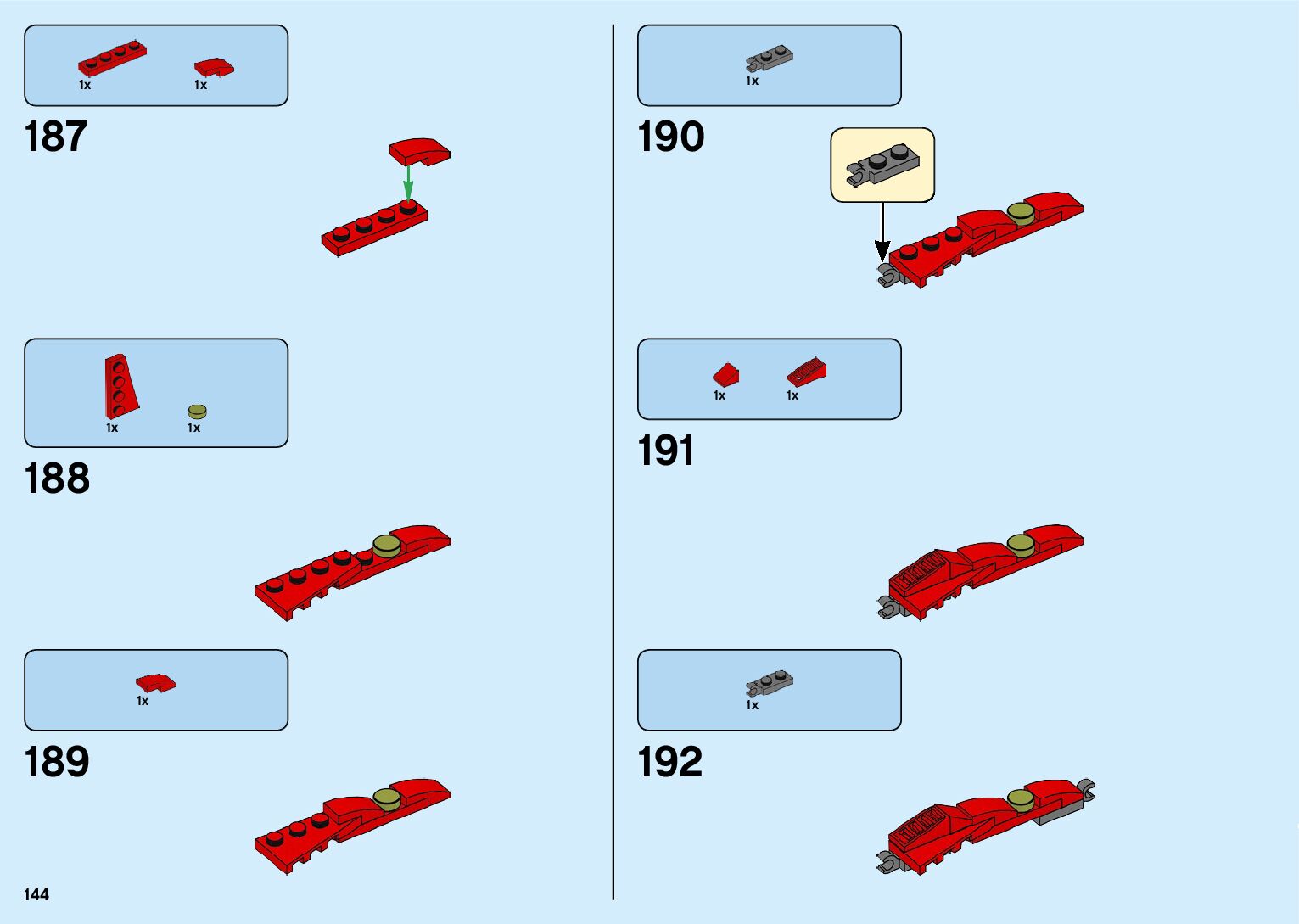 1x 1x

187

1x 1x

188

1x

189

144

1x

190

1x 1x

191

1x

192