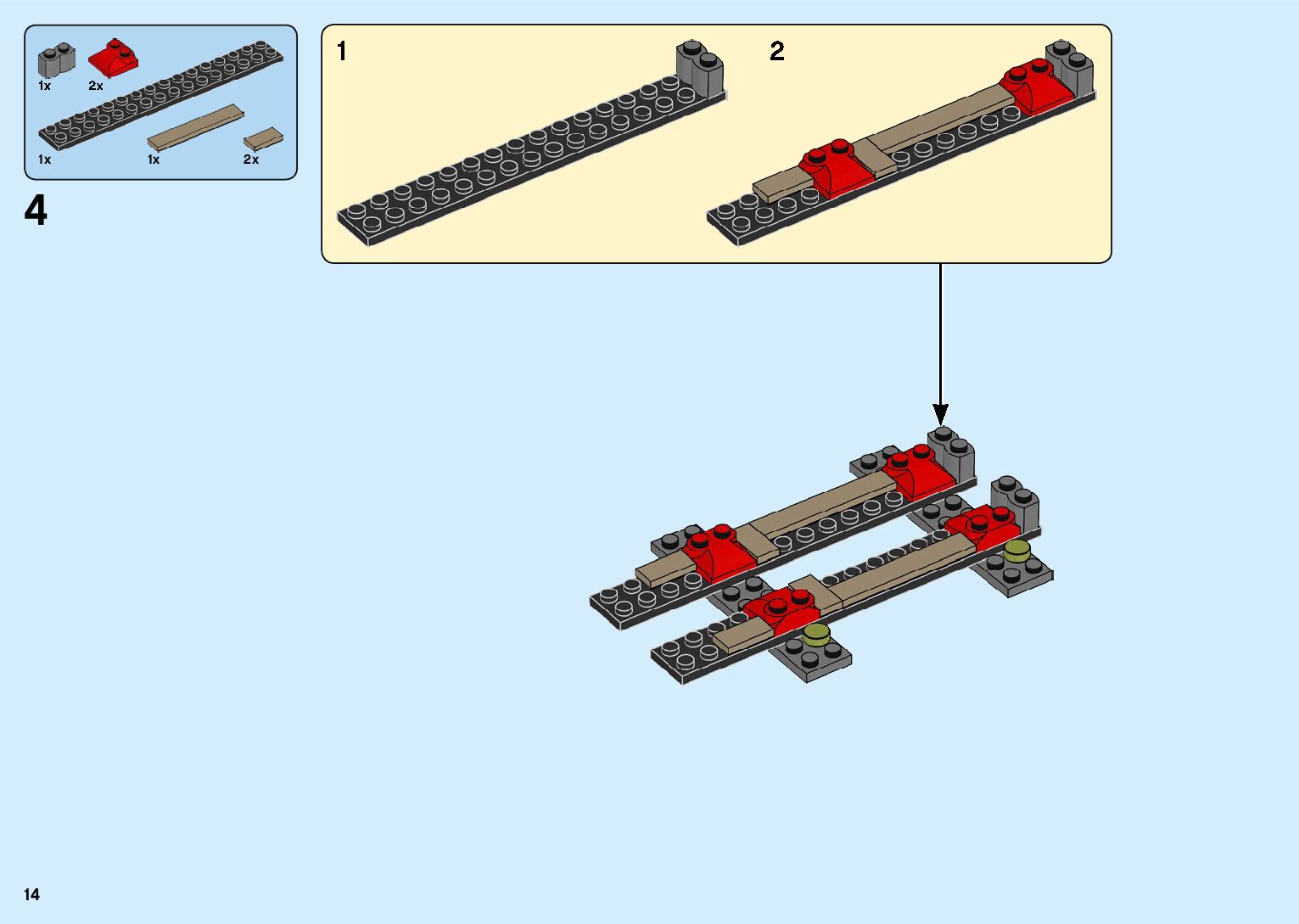 1x
2x
1x
1x
2x

4

1

2

14