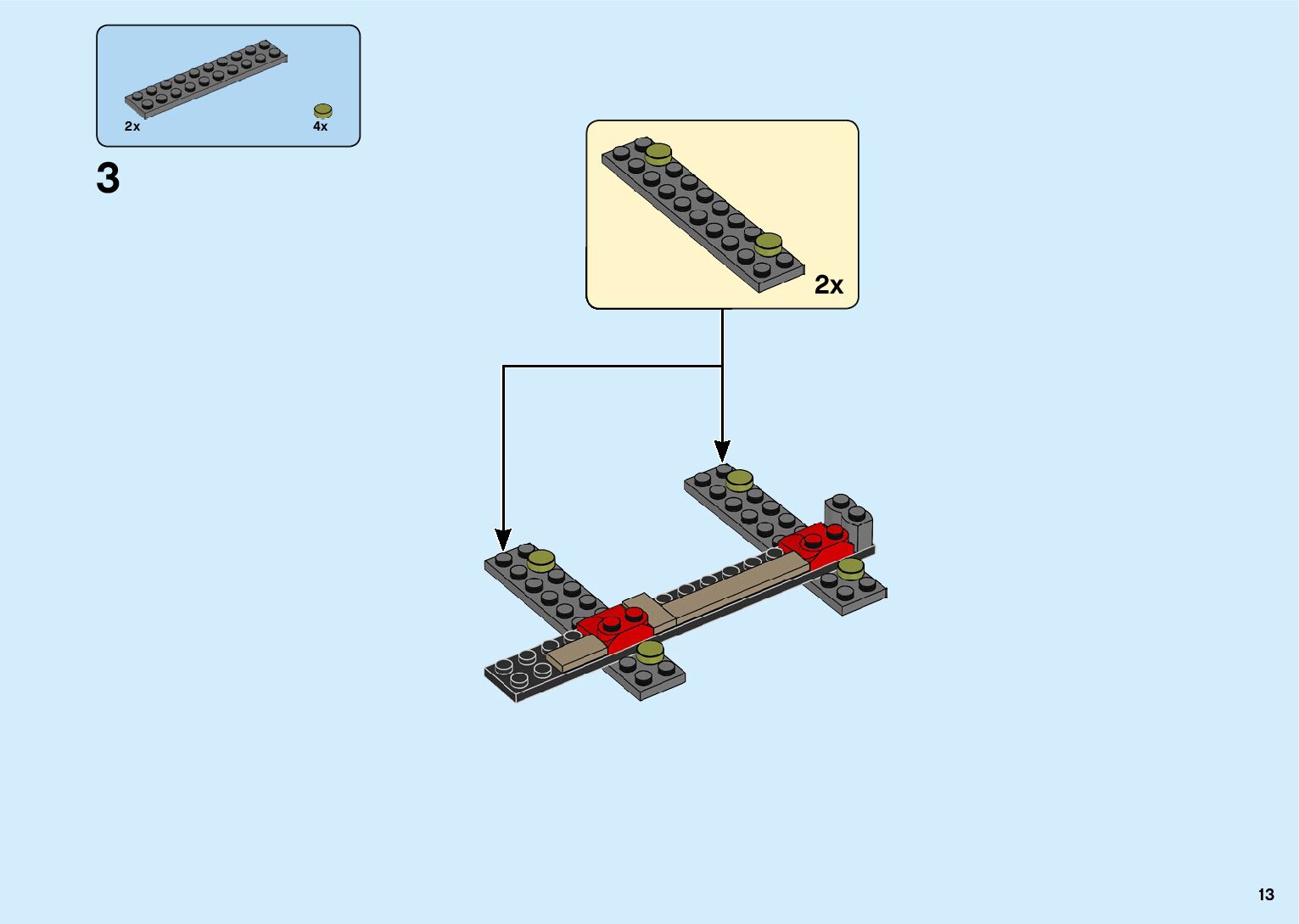 2x

4x

3

2x

13