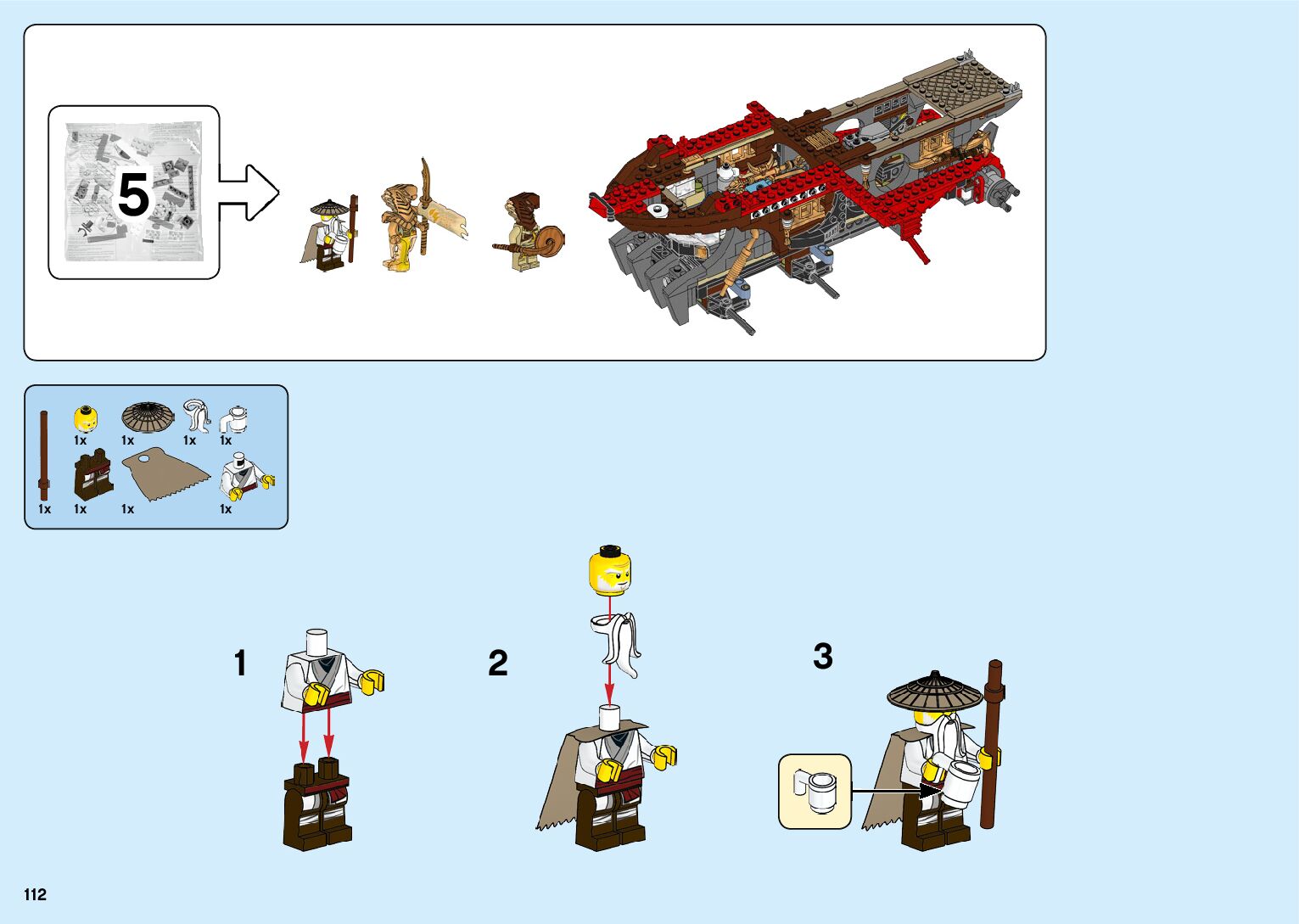 5

1x 1x 1x 1x
1x 1x 1x 1x

1

2

3

112