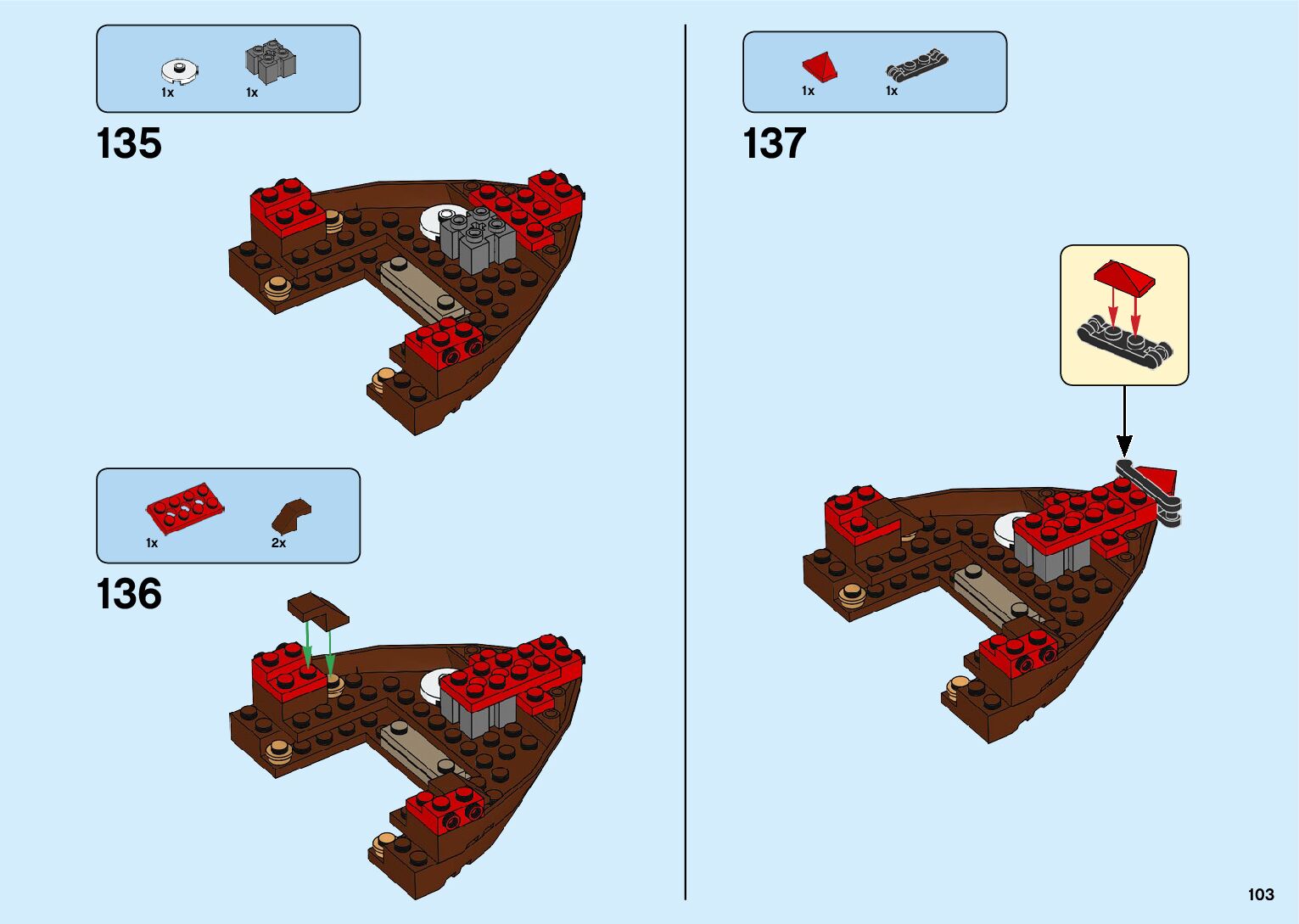 1x 1x

135

1x 2x

136

1x 1x

137

103