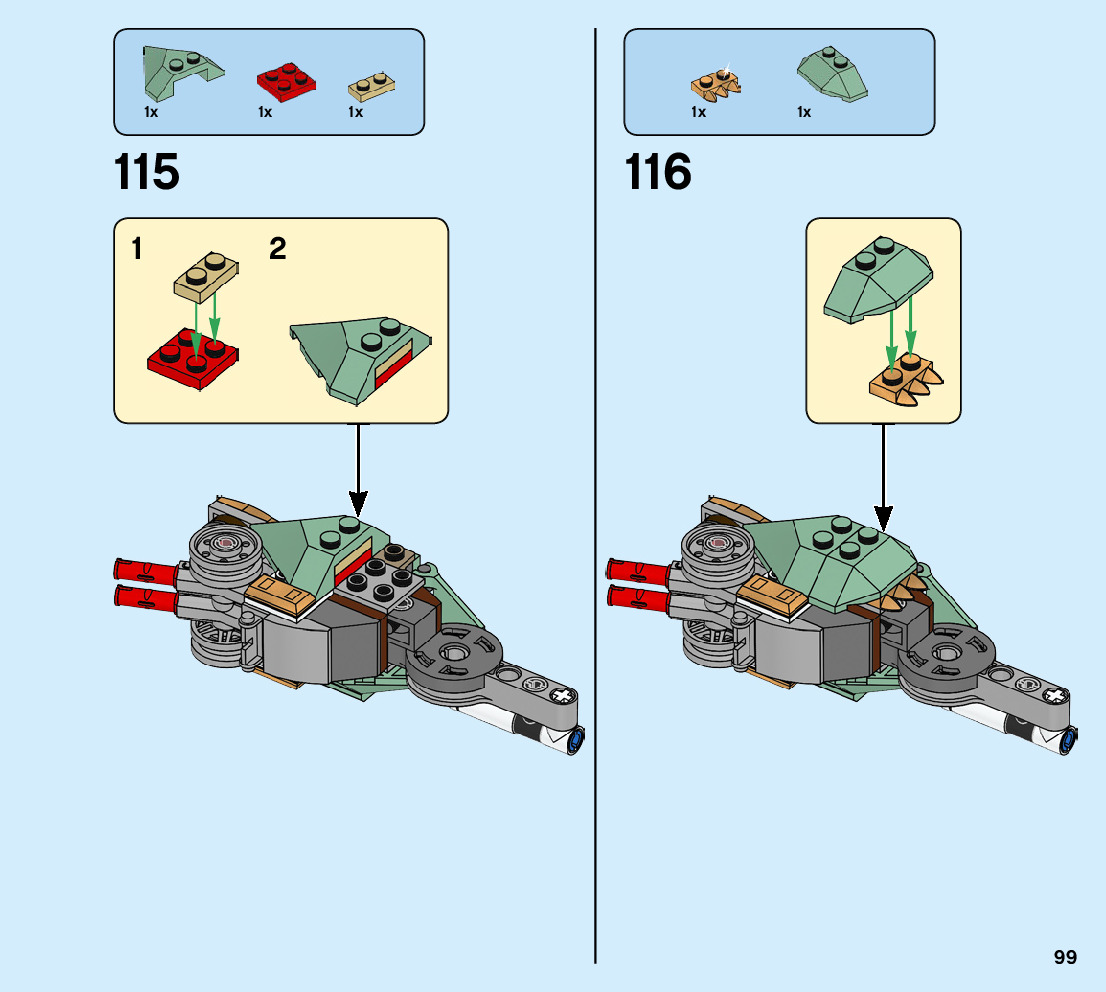 1x 1x 1x

115

1 2

1x 1x

116

99