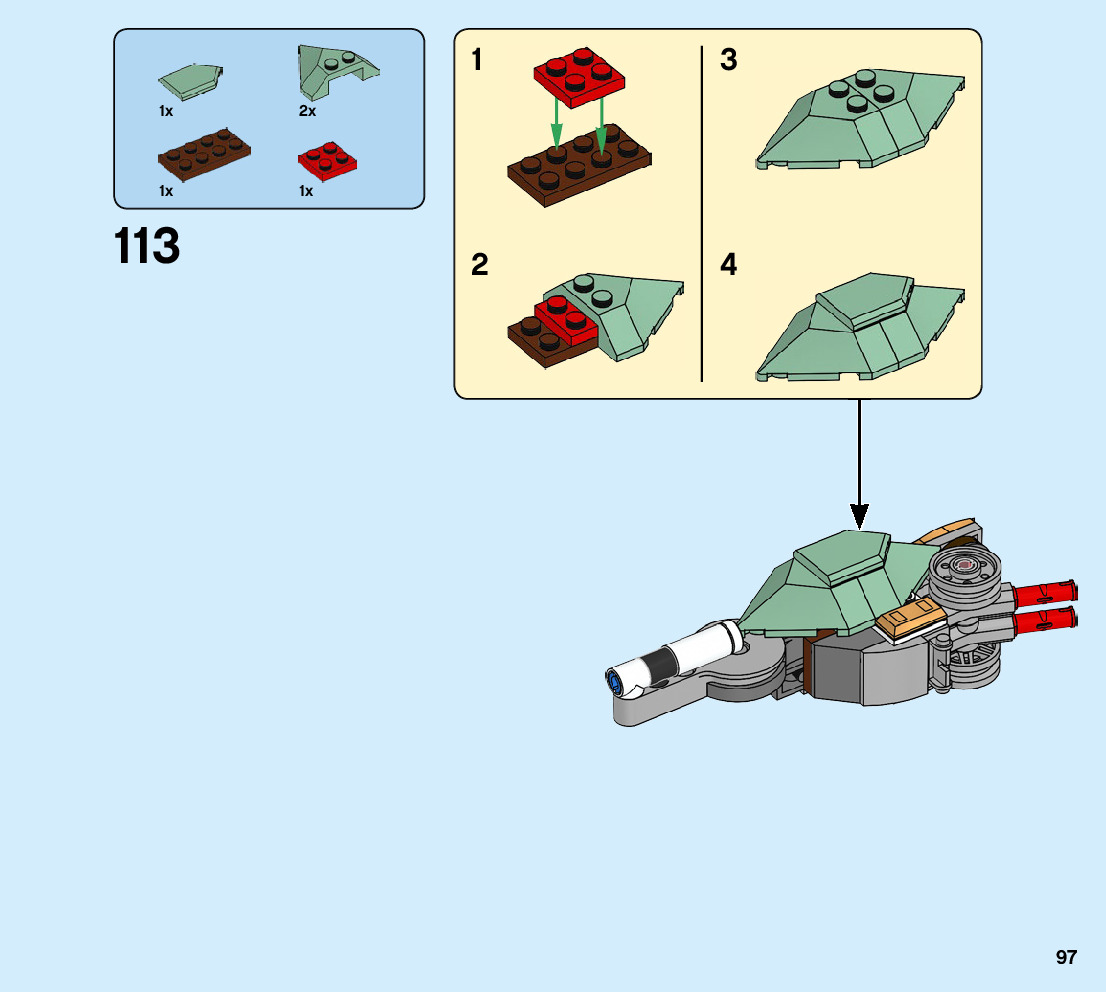 1x
2x
1x
1x

113

1
2
3
4

97