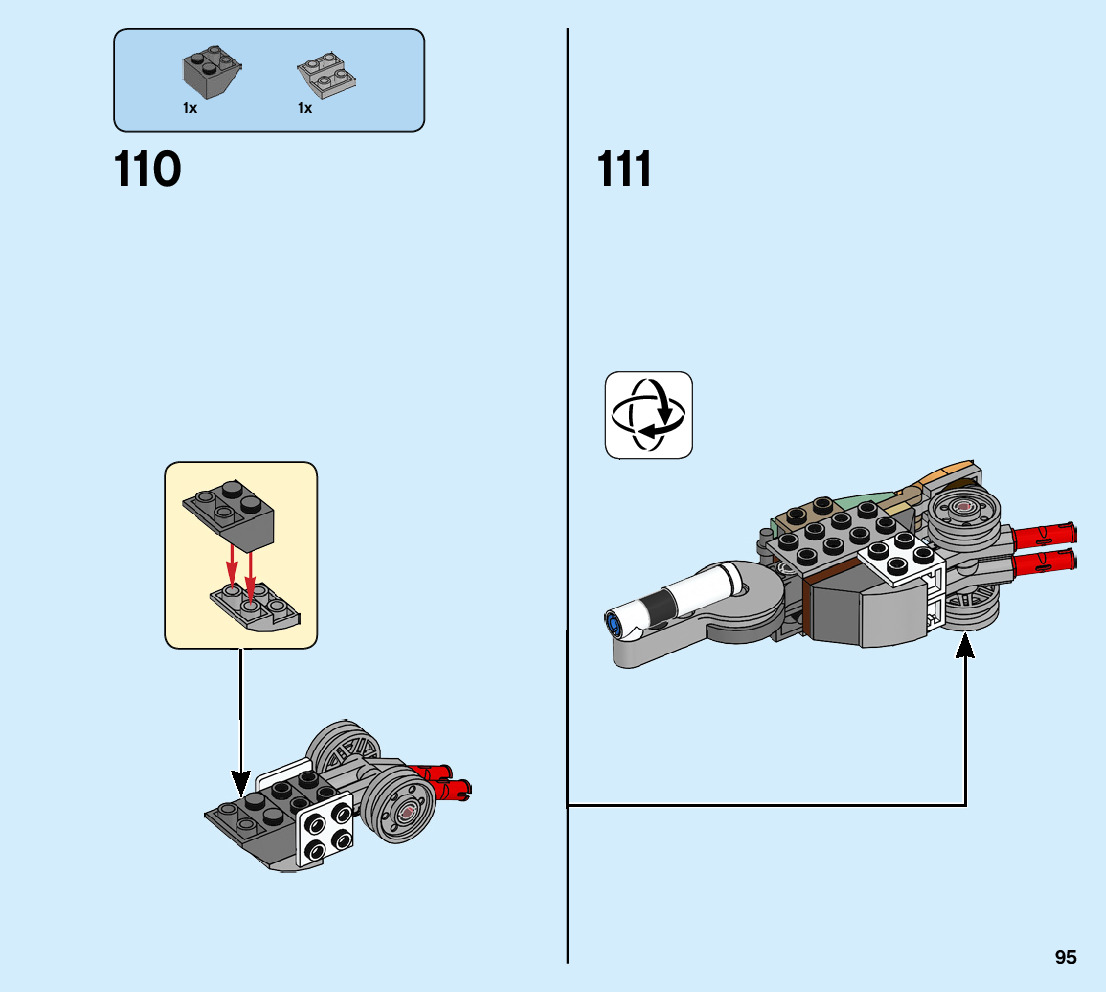 1x 1x

110

111

95