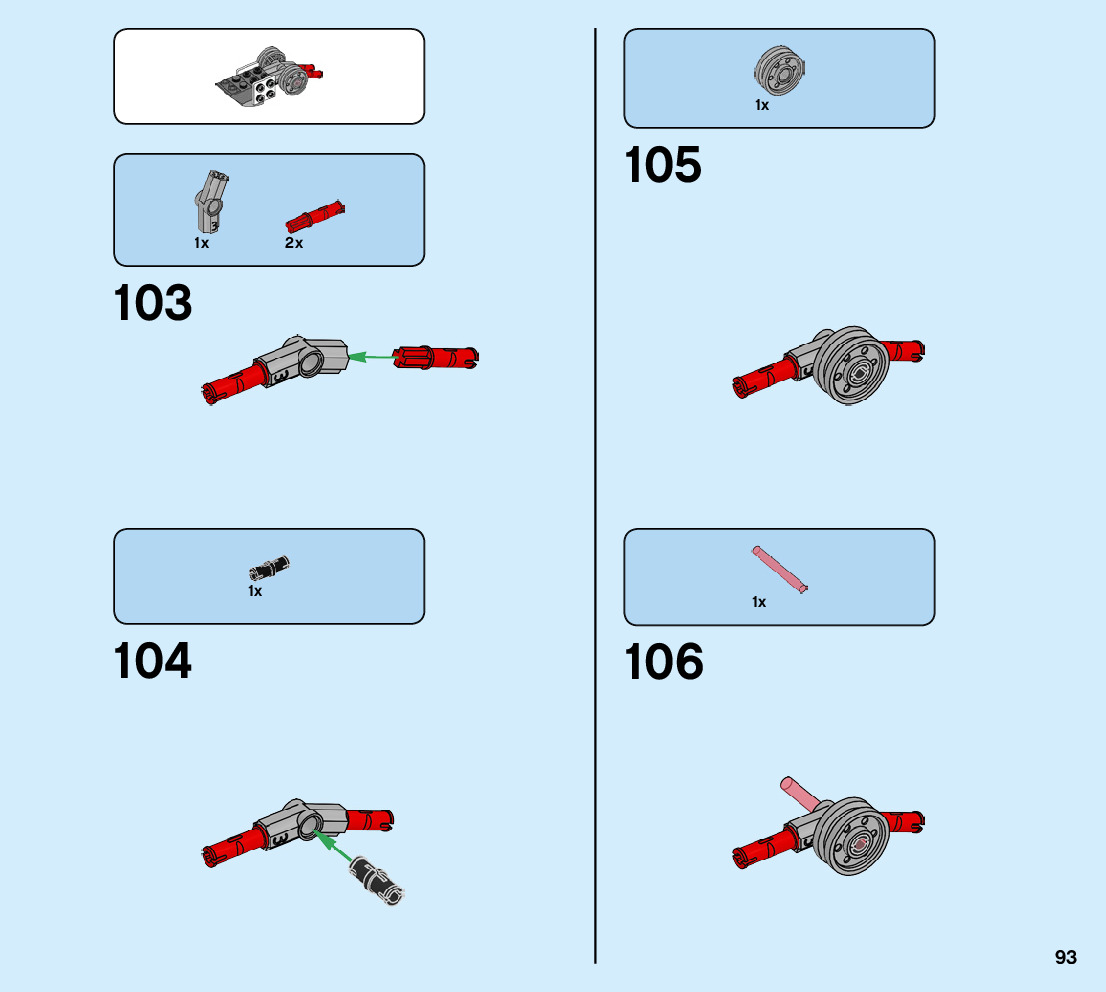 1x

2x

103

1x

104

1x

105

1x

106

93