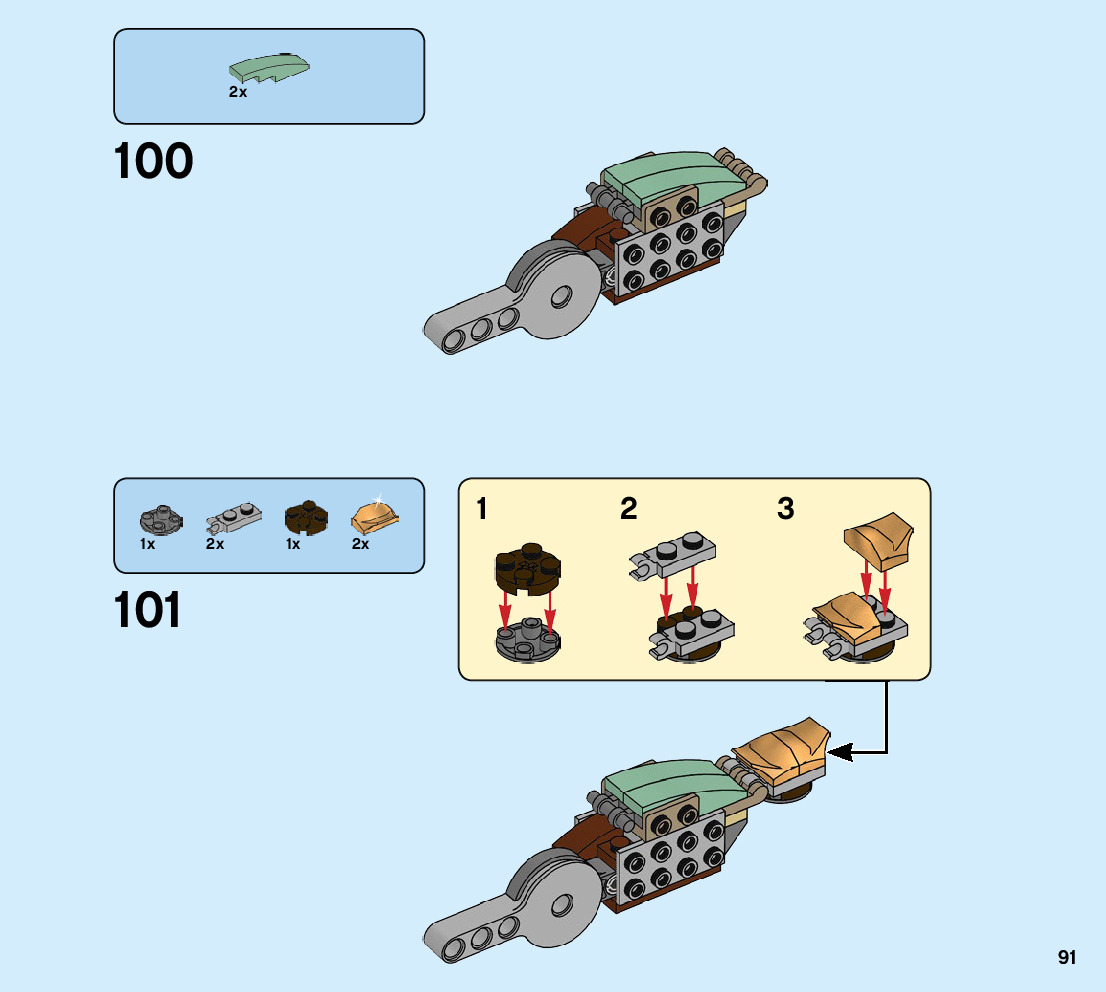 2x

100

1x 2x 1x 2x

101

1

2

3

91