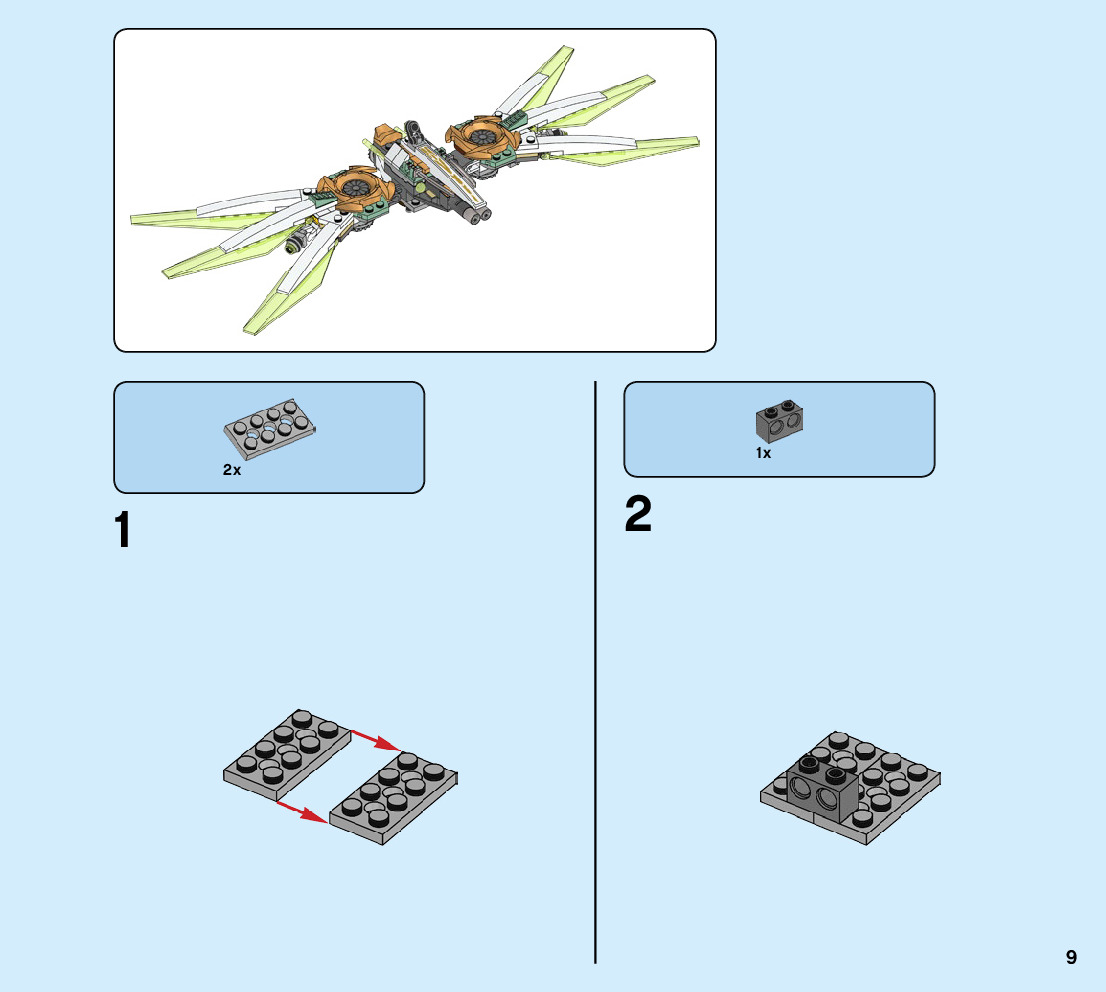 2x

1

1x

2

9