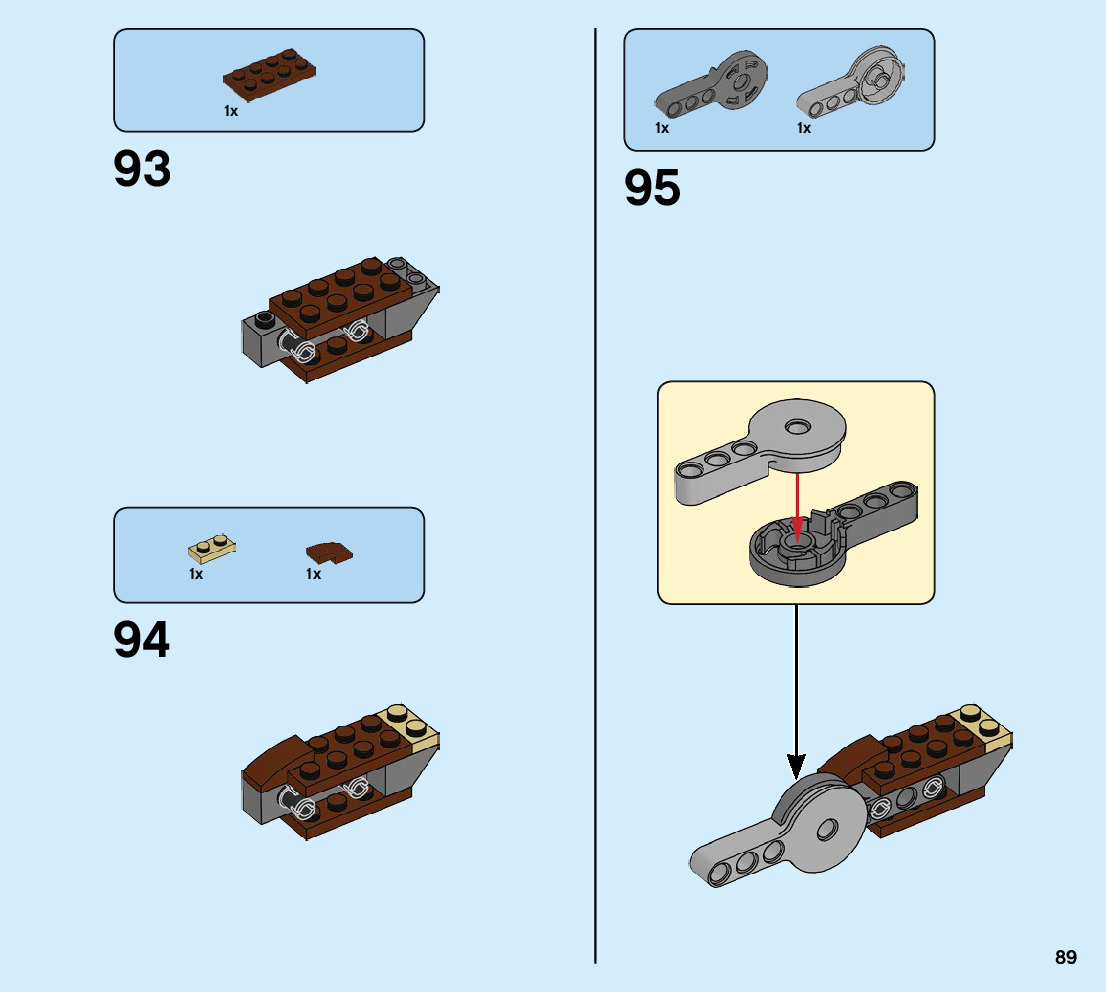 1x

93

1x 1x

94

1x 1x

95

89