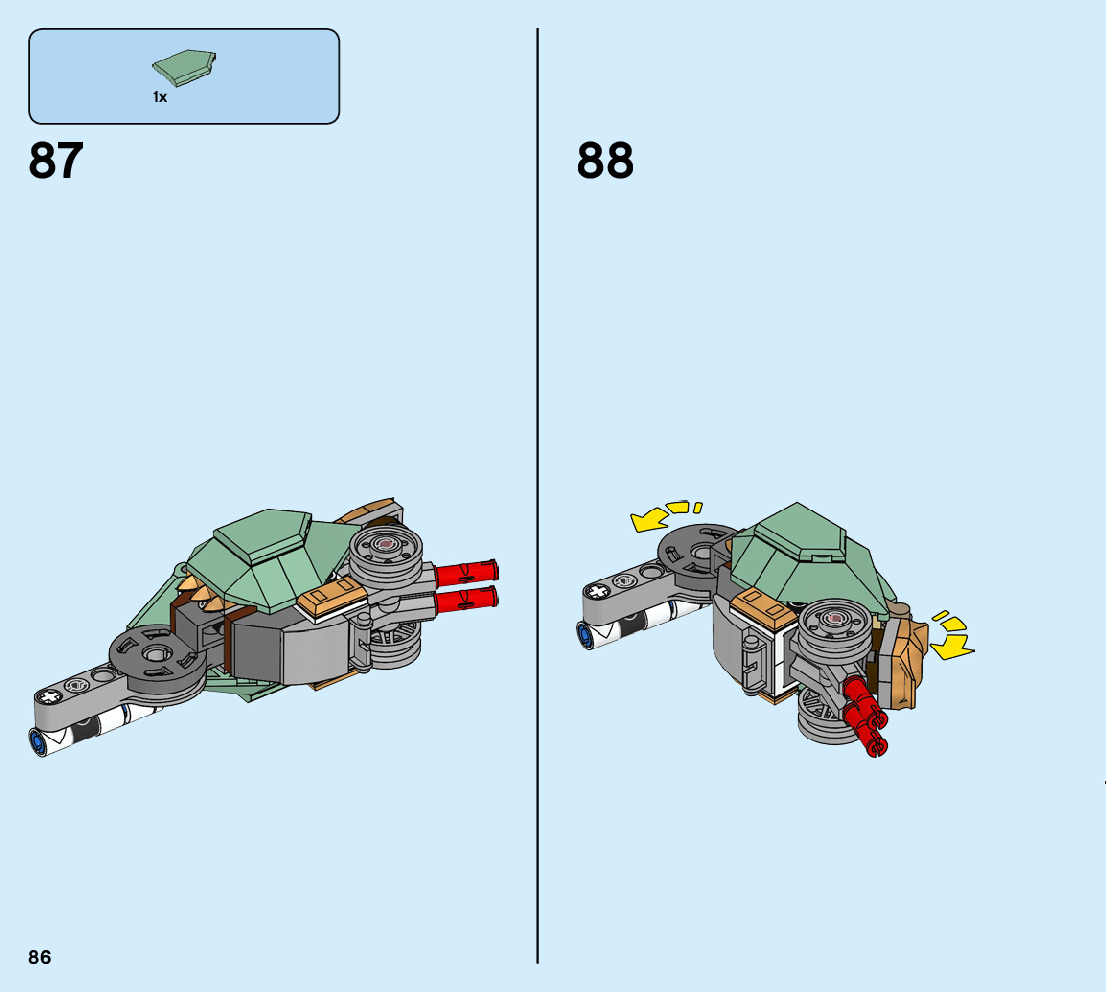 1x

87

88

86