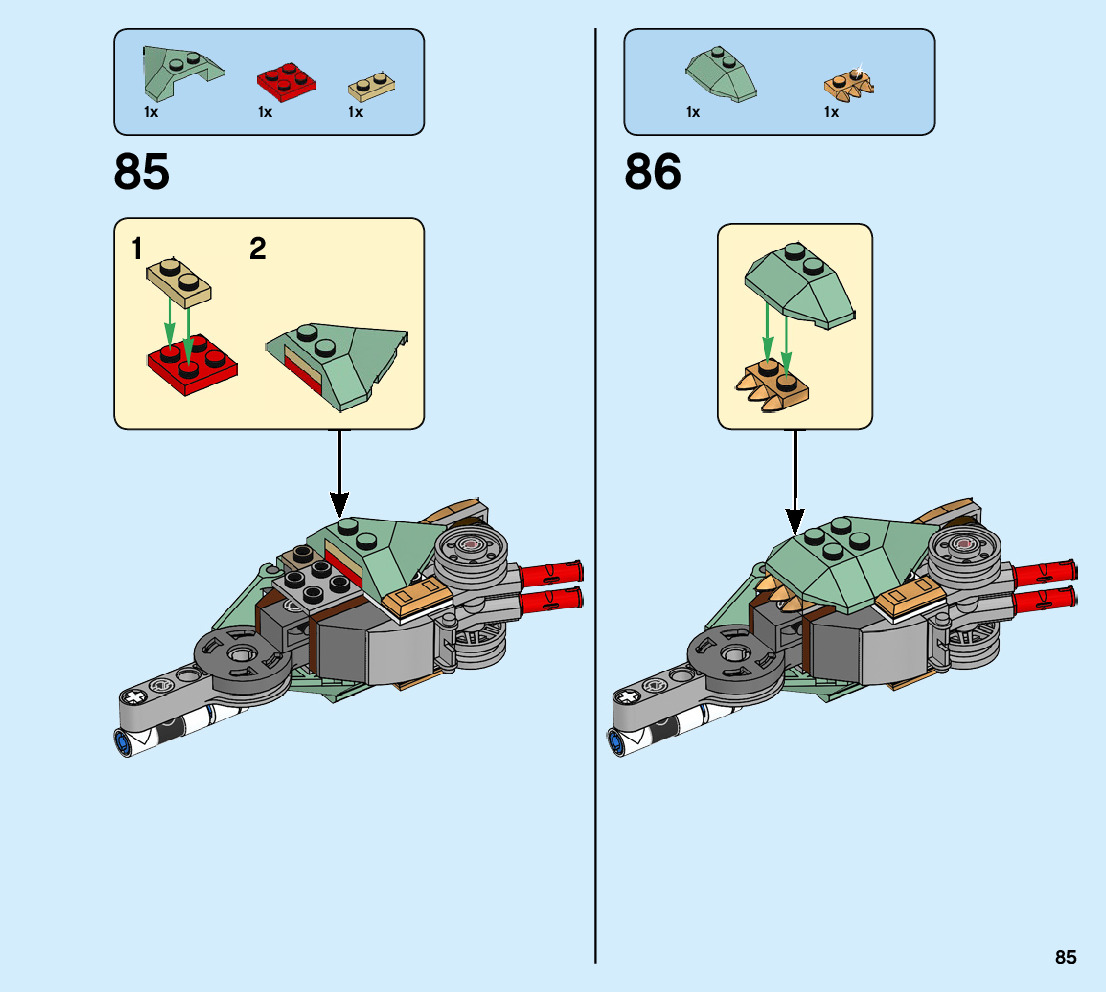 1x 1x 1x

85

1 2

1x 1x

86

85